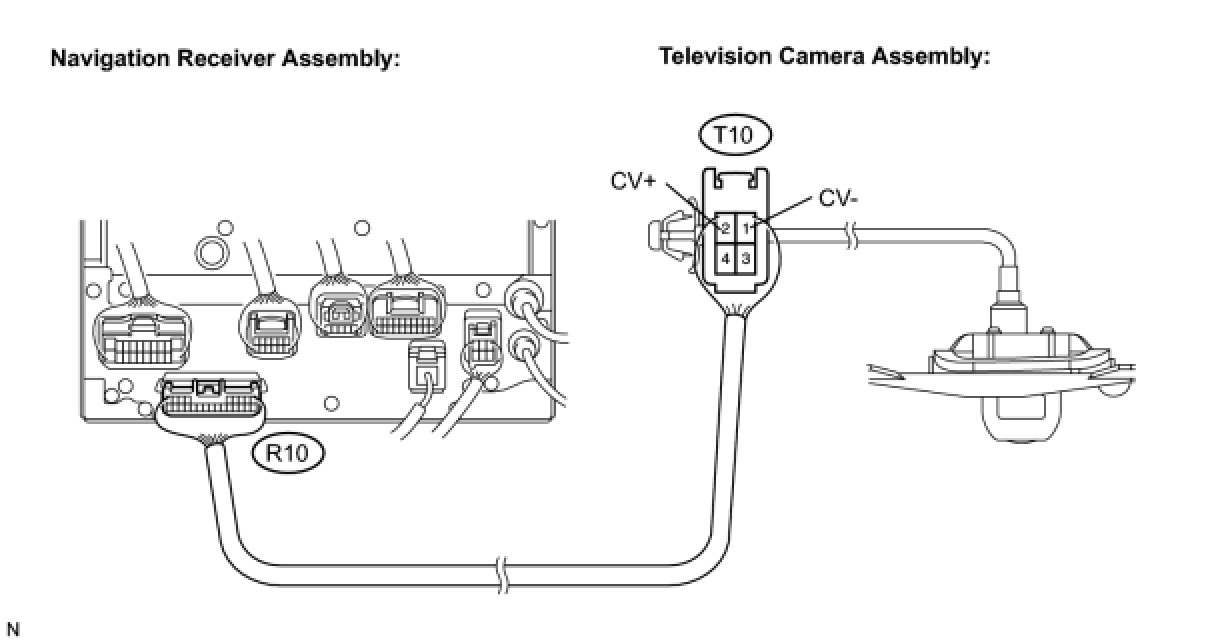 Navigation Receiver Assembly:

Television Camera Assembly:

T10

CV+

CV-

2 1

4 3

R10

N