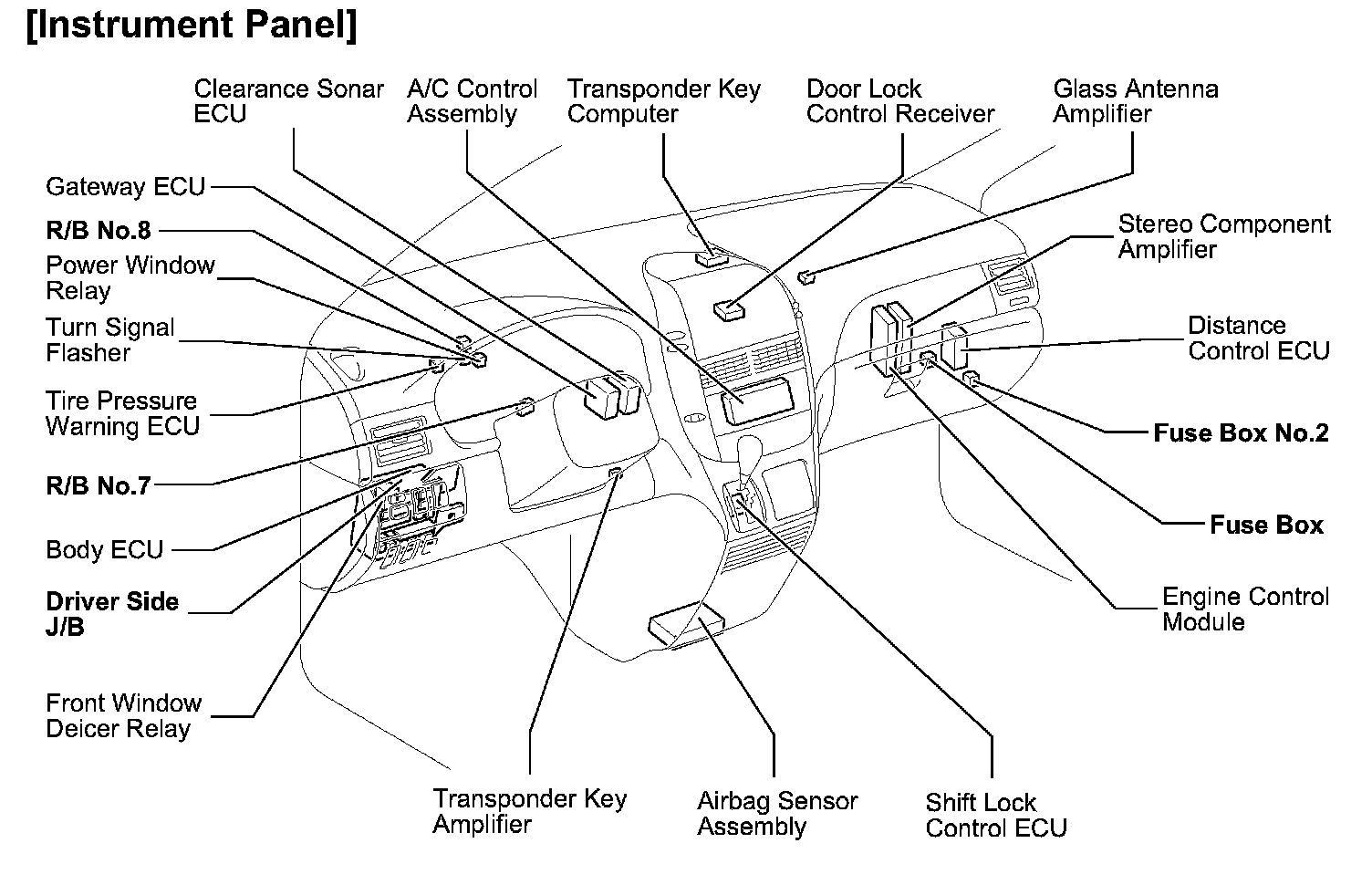 [Instrument Panel]

Clearance Sonar ECU

A/C Control Assembly

Transponder Key Computer

Door Lock Control Receiver

Glass Antenna Amplifier

Gateway ECU

R/B No.8

Power Window Relay

Turn Signal Flasher

Tire Pressure Warning ECU

R/B No.7

Body ECU

Driver Side J/B

Front Window Deicer Relay

Stereo Component Amplifier

Distance Control ECU

Fuse Box No.2

Fuse Box

Engine Control Module

Transponder Key Amplifier

Airbag Sensor Assembly

Shift Lock Control ECU