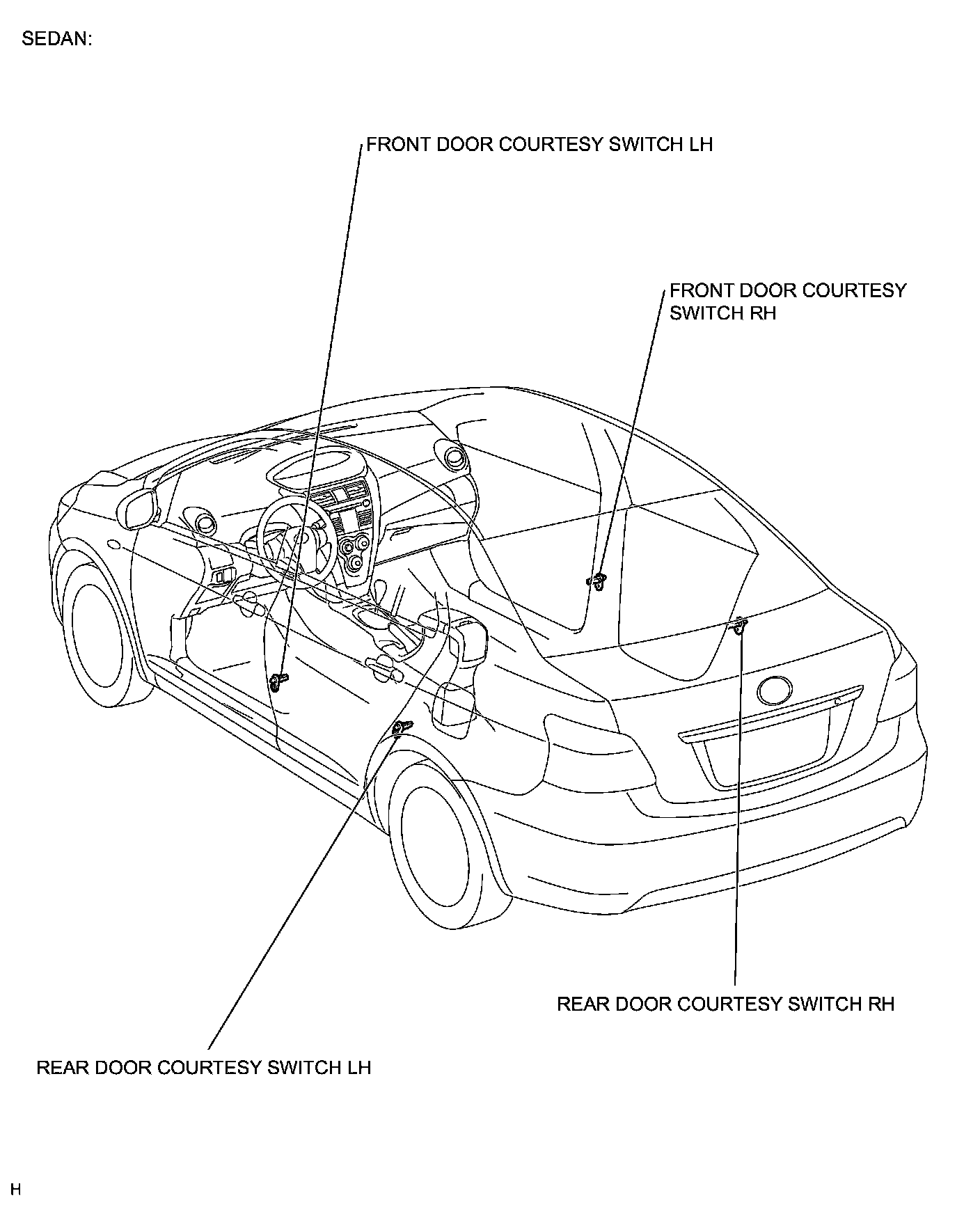 SEDAN:

FRONT DOOR COURTESY SWITCH LH

FRONT DOOR COURTESY SWITCH RH

REAR DOOR COURTESY SWITCH RH

REAR DOOR COURTESY SWITCH LH

H