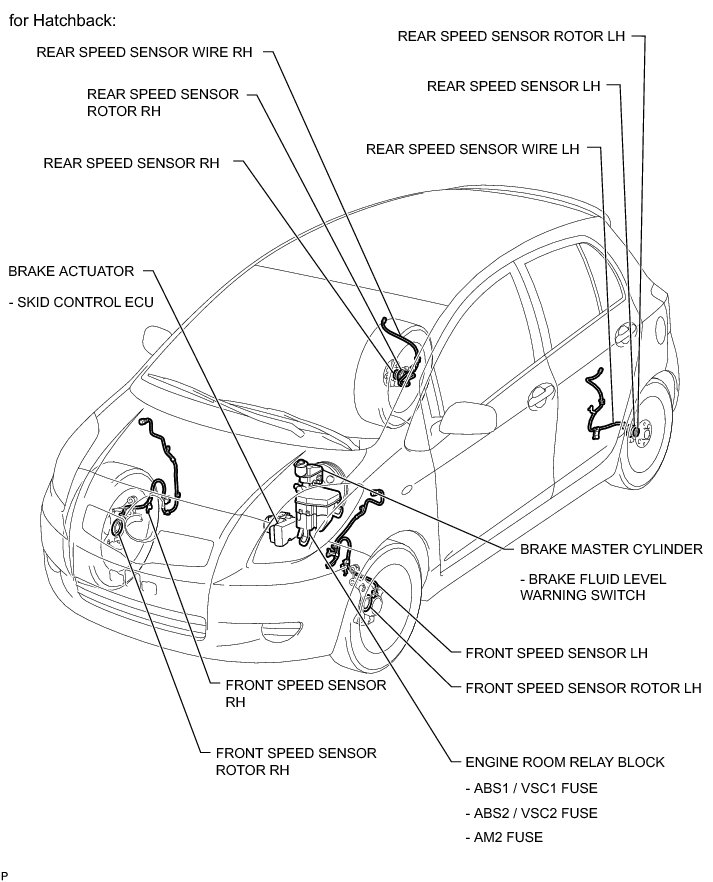 for Hatchback:

REAR SPEED SENSOR WIRE RH

REAR SPEED SENSOR ROTOR RH

REAR SPEED SENSOR RH

BRAKE ACTUATOR

- SKID CONTROL ECU

REAR SPEED SENSOR ROTOR LH

REAR SPEED SENSOR LH

REAR SPEED SENSOR WIRE LH

BRAKE MASTER CYLINDER

- BRAKE FLUID LEVEL WARNING SWITCH

FRONT SPEED SENSOR LH

FRONT SPEED SENSOR ROTOR LH

FRONT SPEED SENSOR RH

FRONT SPEED SENSOR ROTOR RH

ENGINE ROOM RELAY BLOCK

- ABS1 / VSC1 FUSE

- ABS2 / VSC2 FUSE

- AM2 FUSE

P