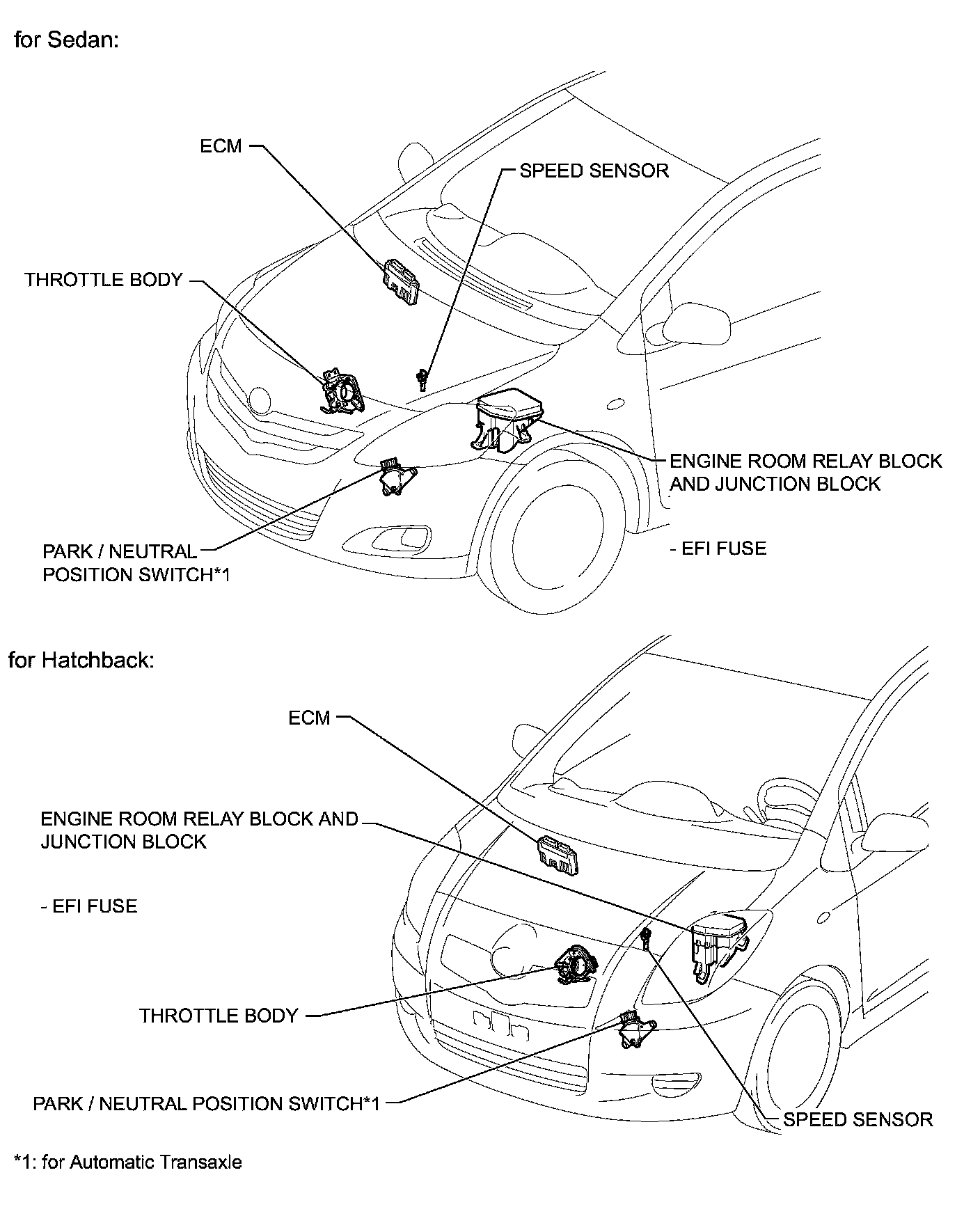 for Sedan:

ECM

SPEED SENSOR

THROTTLE BODY

ENGINE ROOM RELAY BLOCK AND JUNCTION BLOCK

- EFI FUSE

PARK / NEUTRAL POSITION SWITCH*1

for Hatchback:

ECM

ENGINE ROOM RELAY BLOCK AND JUNCTION BLOCK

- EFI FUSE

THROTTLE BODY

PARK / NEUTRAL POSITION SWITCH*1

SPEED SENSOR

*1: for Automatic Transaxle