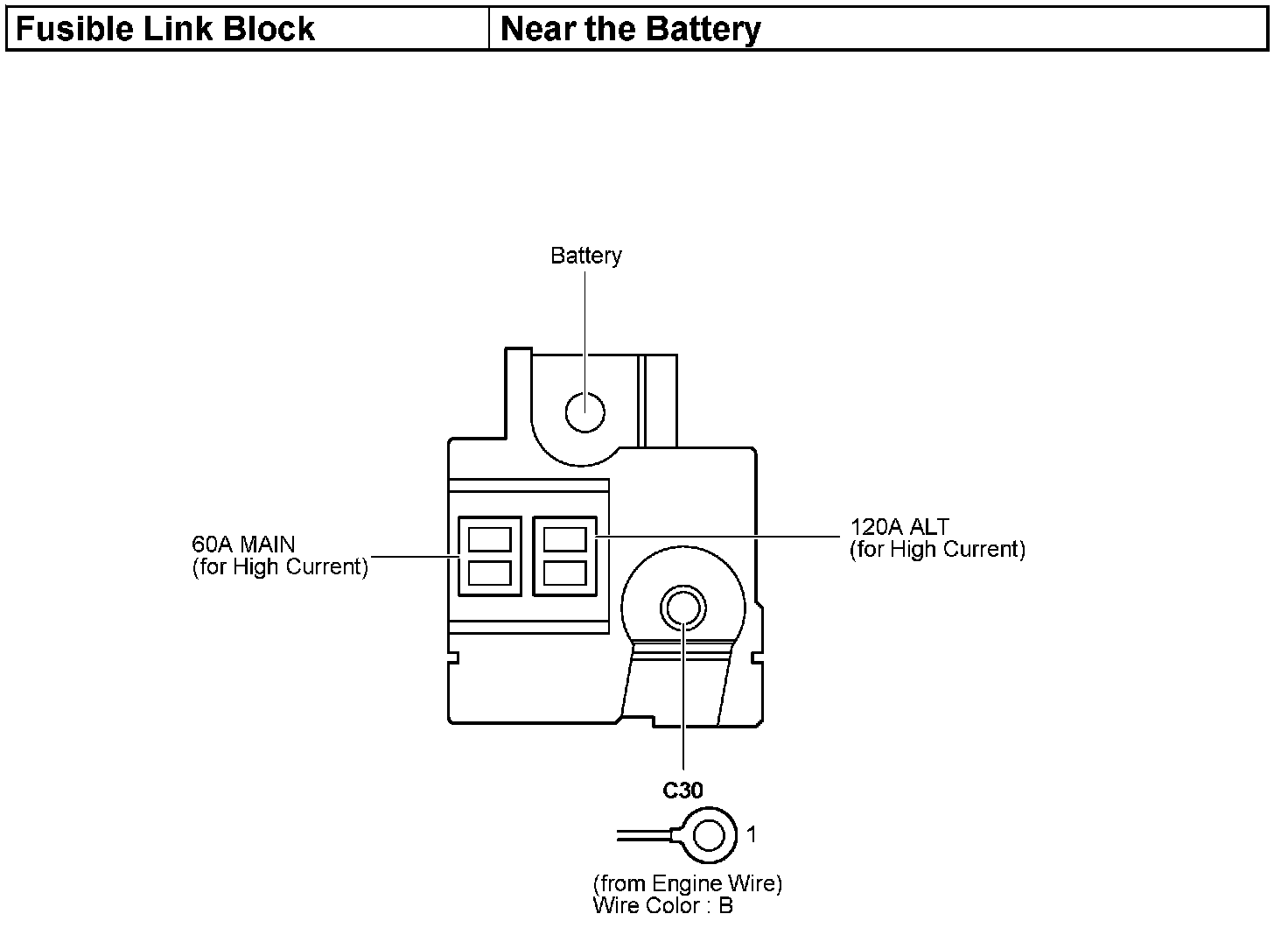 | Fusible Link Block | Near the Battery |
|---|---|

Battery

60A MAIN
(for High Current)

120A ALT
(for High Current)

C30

1

(from Engine Wire)
Wire Color : B