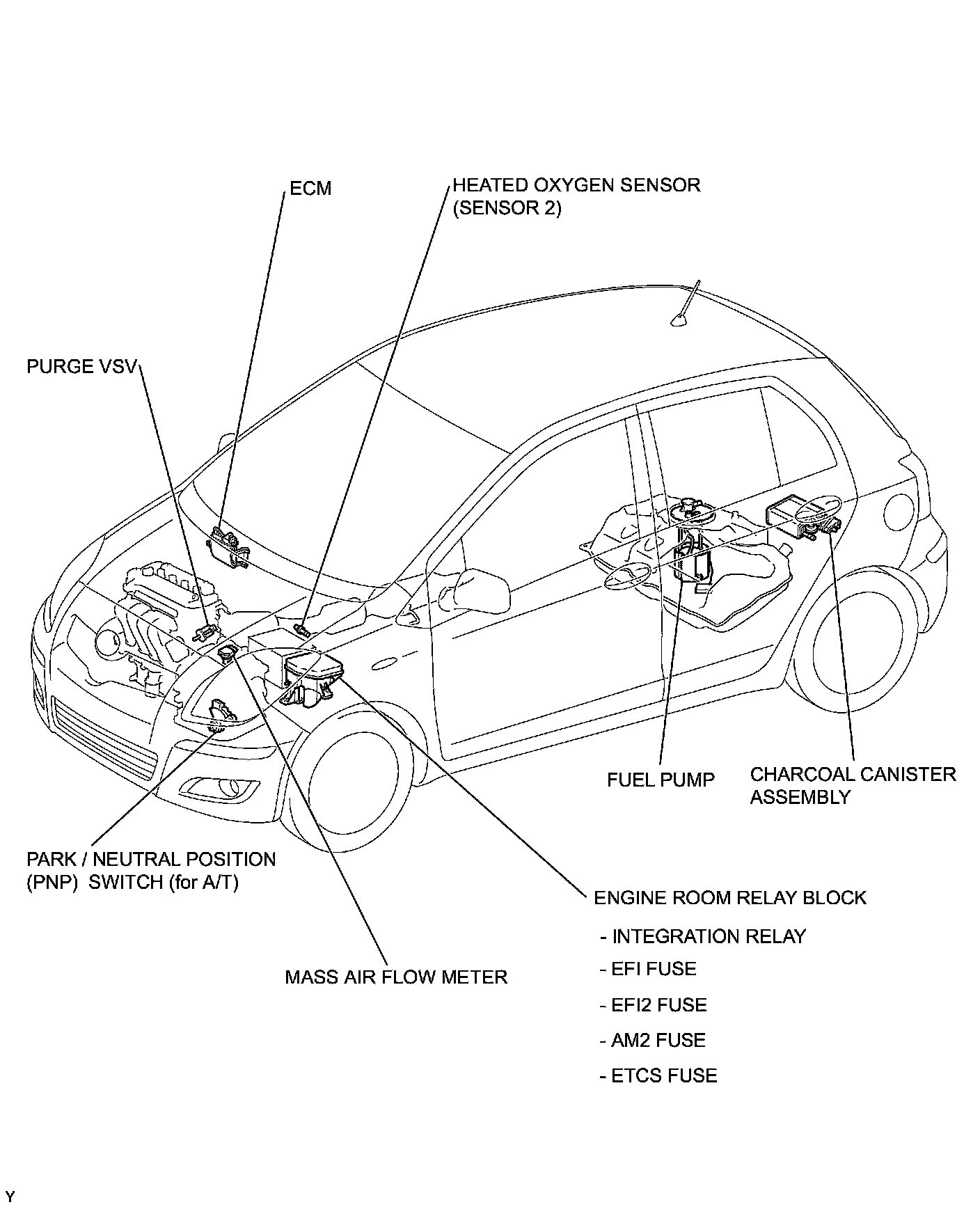 ECM

HEATED OXYGEN SENSOR (SENSOR 2)

PURGE VSV

FUEL PUMP

CHARCOAL CANISTER ASSEMBLY

PARK / NEUTRAL POSITION (PNP) SWITCH (for A/T)

ENGINE ROOM RELAY BLOCK

- INTEGRATION RELAY

- EFI FUSE

- EFI2 FUSE

- AM2 FUSE

- ETCS FUSE

MASS AIR FLOW METER

Y