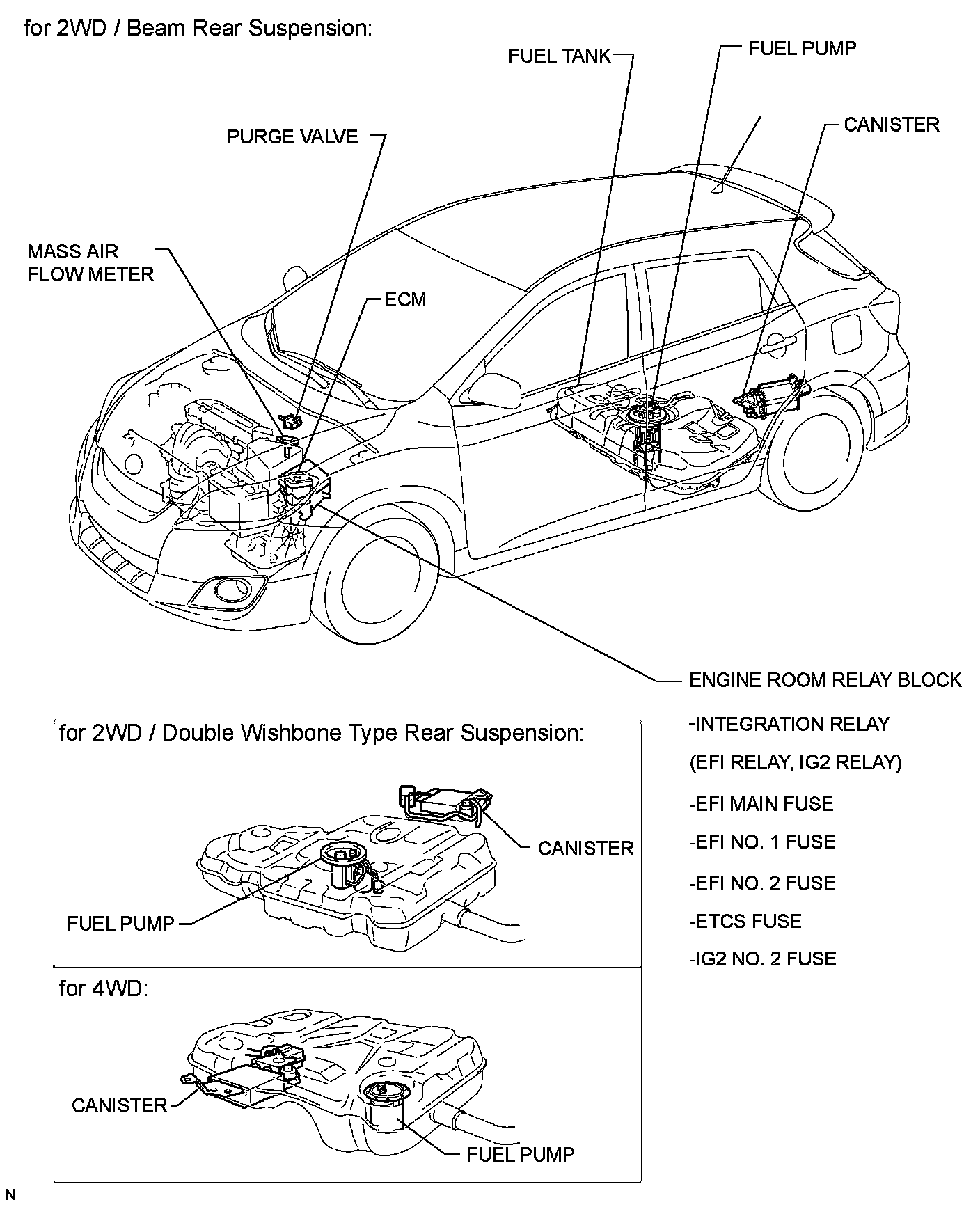 for 2WD / Beam Rear Suspension:

FUEL TANK

FUEL PUMP

CANISTER

PURGE VALVE

MASS AIR FLOW METER

ECM

ENGINE ROOM RELAY BLOCK

-INTEGRATION RELAY

(EFI RELAY, IG2 RELAY)

-EFI MAIN FUSE

-EFI NO. 1 FUSE

-EFI NO. 2 FUSE

-ETCS FUSE

-IG2 NO. 2 FUSE

for 2WD / Double Wishbone Type Rear Suspension:

CANISTER

FUEL PUMP

for 4WD:

CANISTER

FUEL PUMP

N