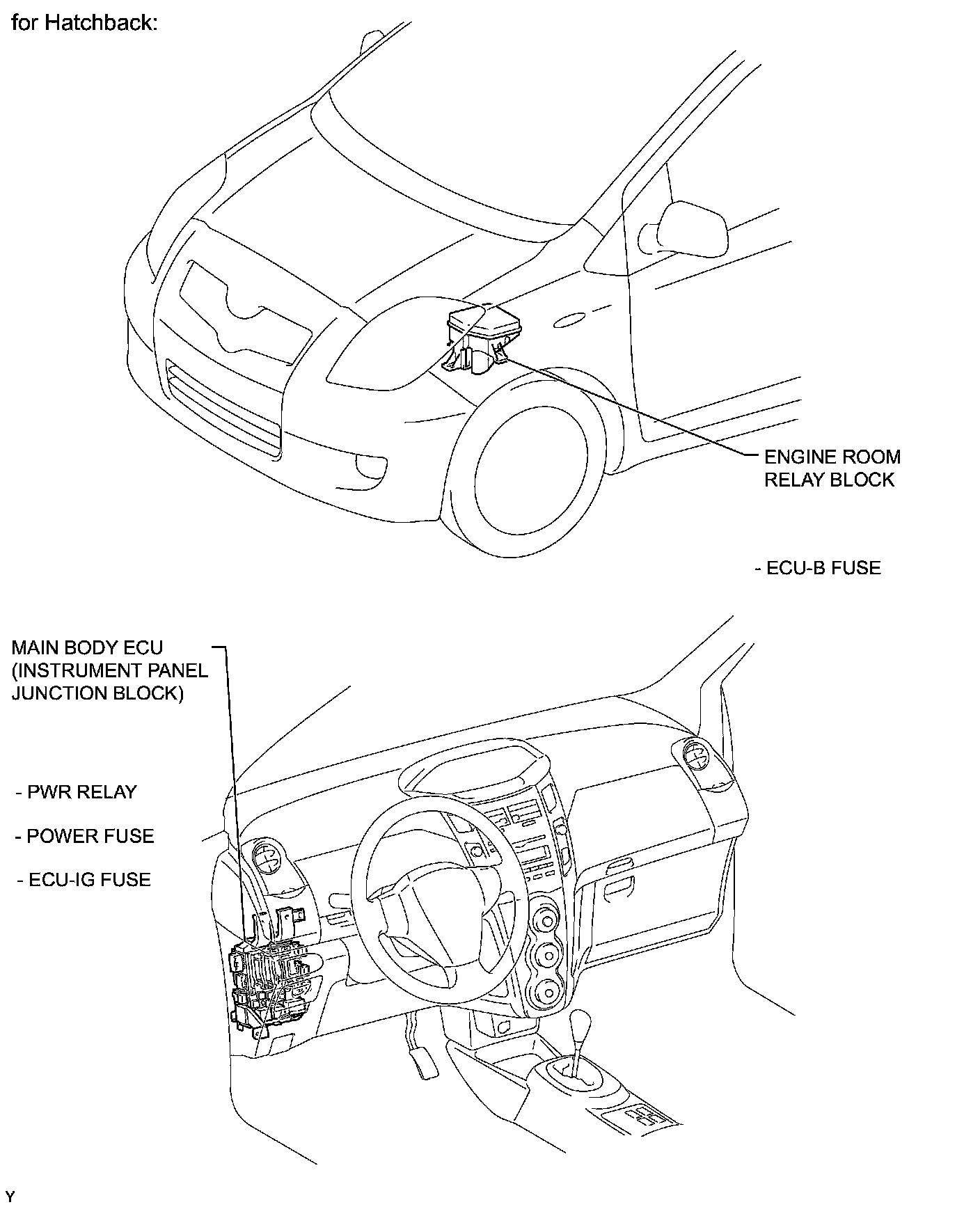 for Hatchback:

ENGINE ROOM RELAY BLOCK

- ECU-B FUSE

MAIN BODY ECU (INSTRUMENT PANEL JUNCTION BLOCK)

- PWR RELAY

- POWER FUSE

- ECU-IG FUSE

Y