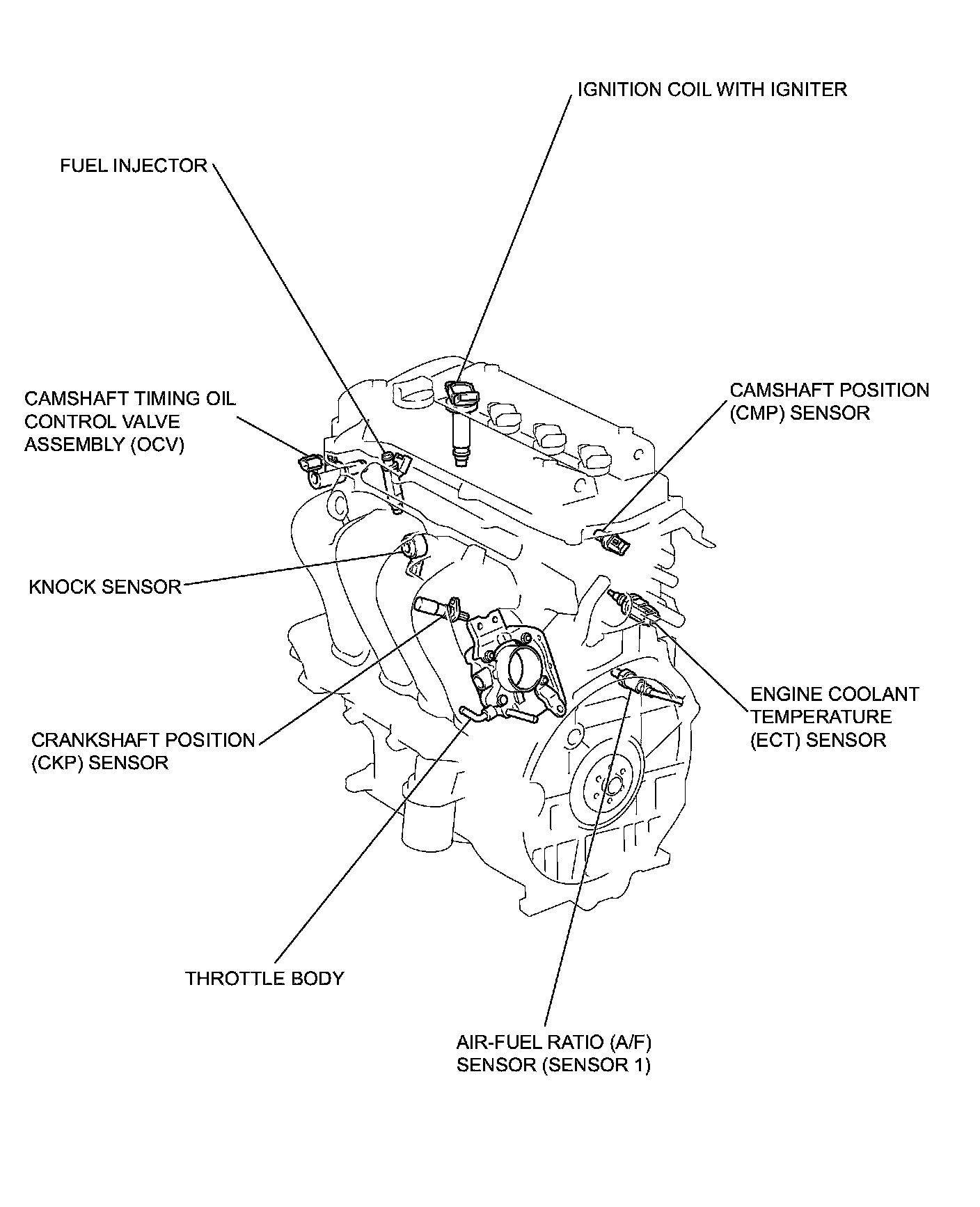 IGNITION COIL WITH IGNITER

FUEL INJECTOR

CAMSHAFT TIMING OIL CONTROL VALVE ASSEMBLY (OCV)

CAMSHAFT POSITION (CMP) SENSOR

KNOCK SENSOR

ENGINE COOLANT TEMPERATURE (ECT) SENSOR

CRANKSHAFT POSITION (CKP) SENSOR

THROTTLE BODY

AIR-FUEL RATIO (A/F) SENSOR (SENSOR 1)