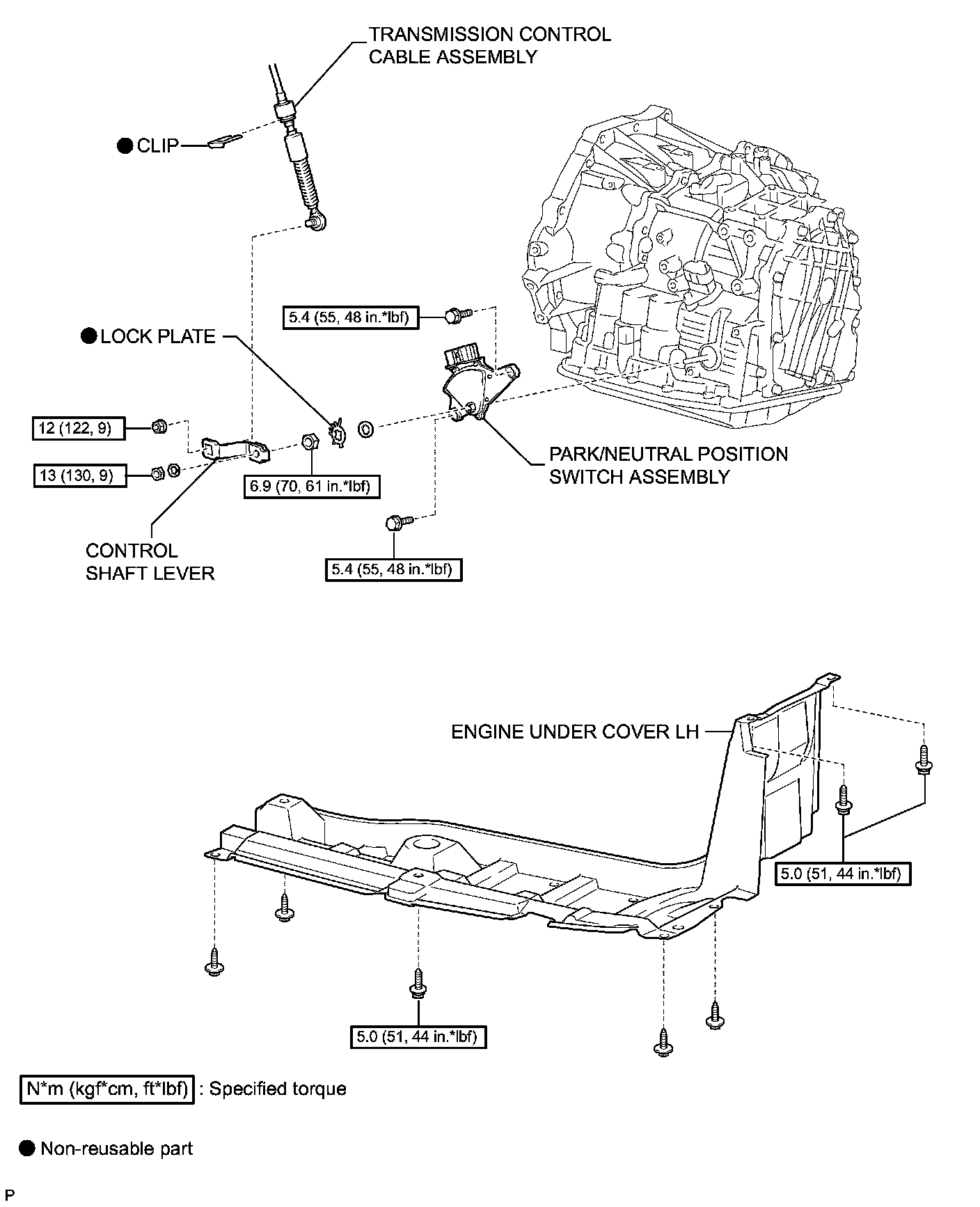 TRANSMISSION CONTROL CABLE ASSEMBLY

● CLIP

5.4 (55, 48 in.*lbf)

● LOCK PLATE

12 (122, 9)

13 (130, 9)

6.9 (70, 61 in.*lbf)

PARK/NEUTRAL POSITION SWITCH ASSEMBLY

CONTROL SHAFT LEVER

5.4 (55, 48 in.*lbf)

ENGINE UNDER COVER LH

5.0 (51, 44 in.*lbf)

5.0 (51, 44 in.*lbf)

N*m (kgf*cm, ft*lbf) : Specified torque

● Non-reusable part

P