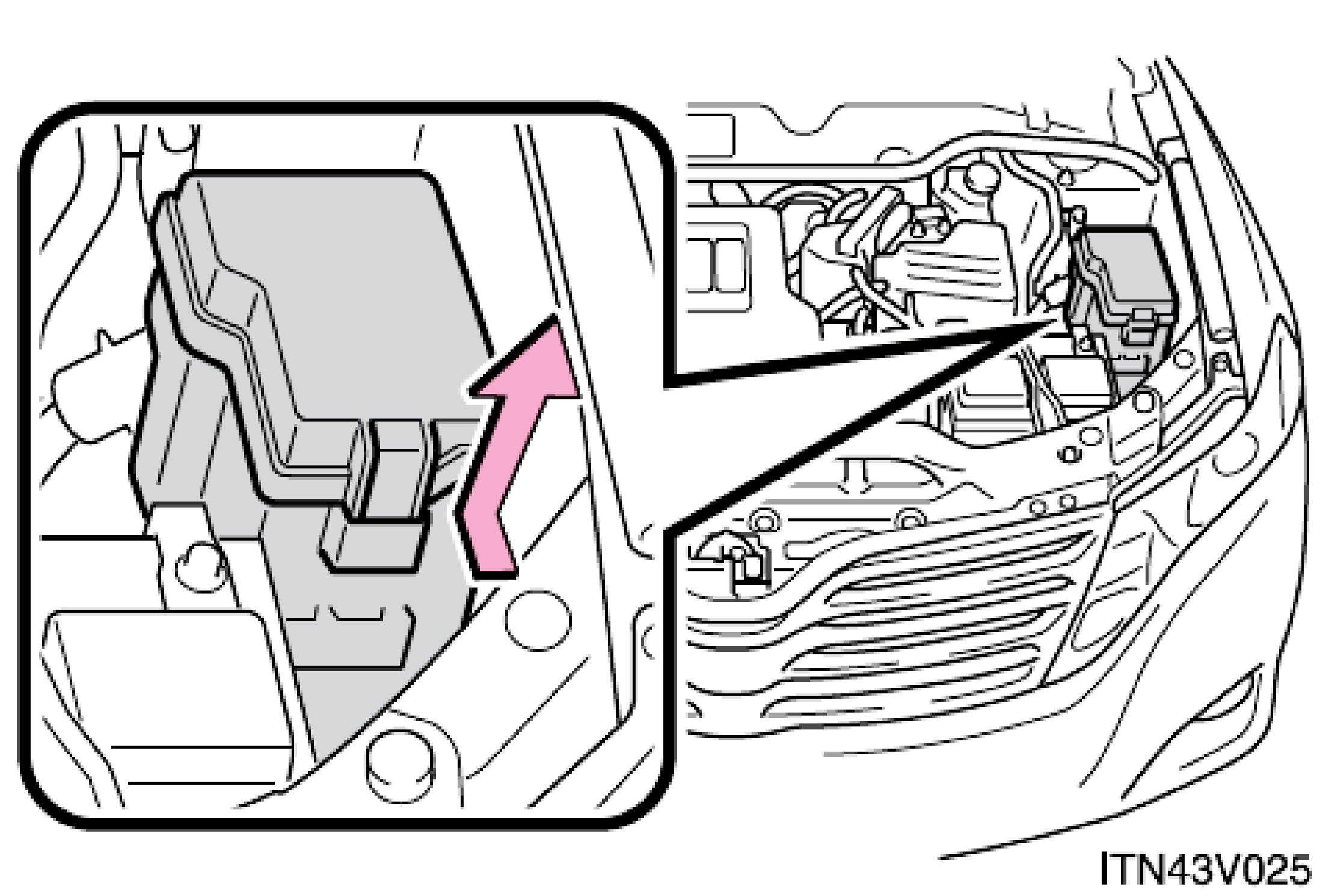 ITN43V025