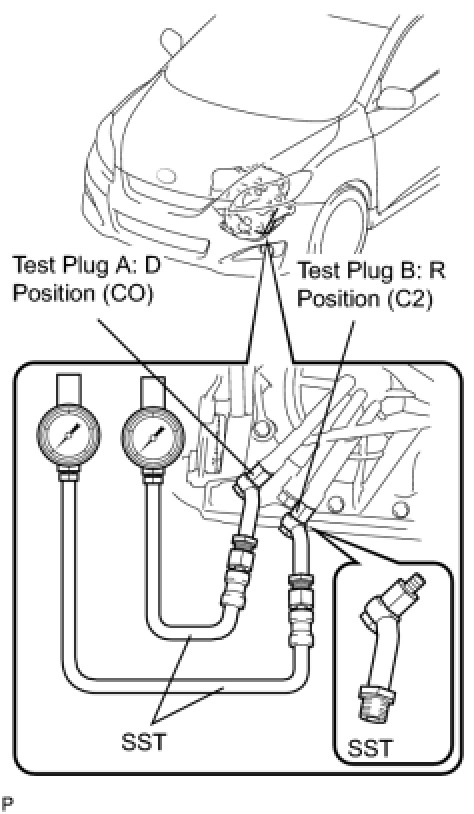 Test Plug A: D Position (CO)

Test Plug B: R Position (C2)

SST

SST

P