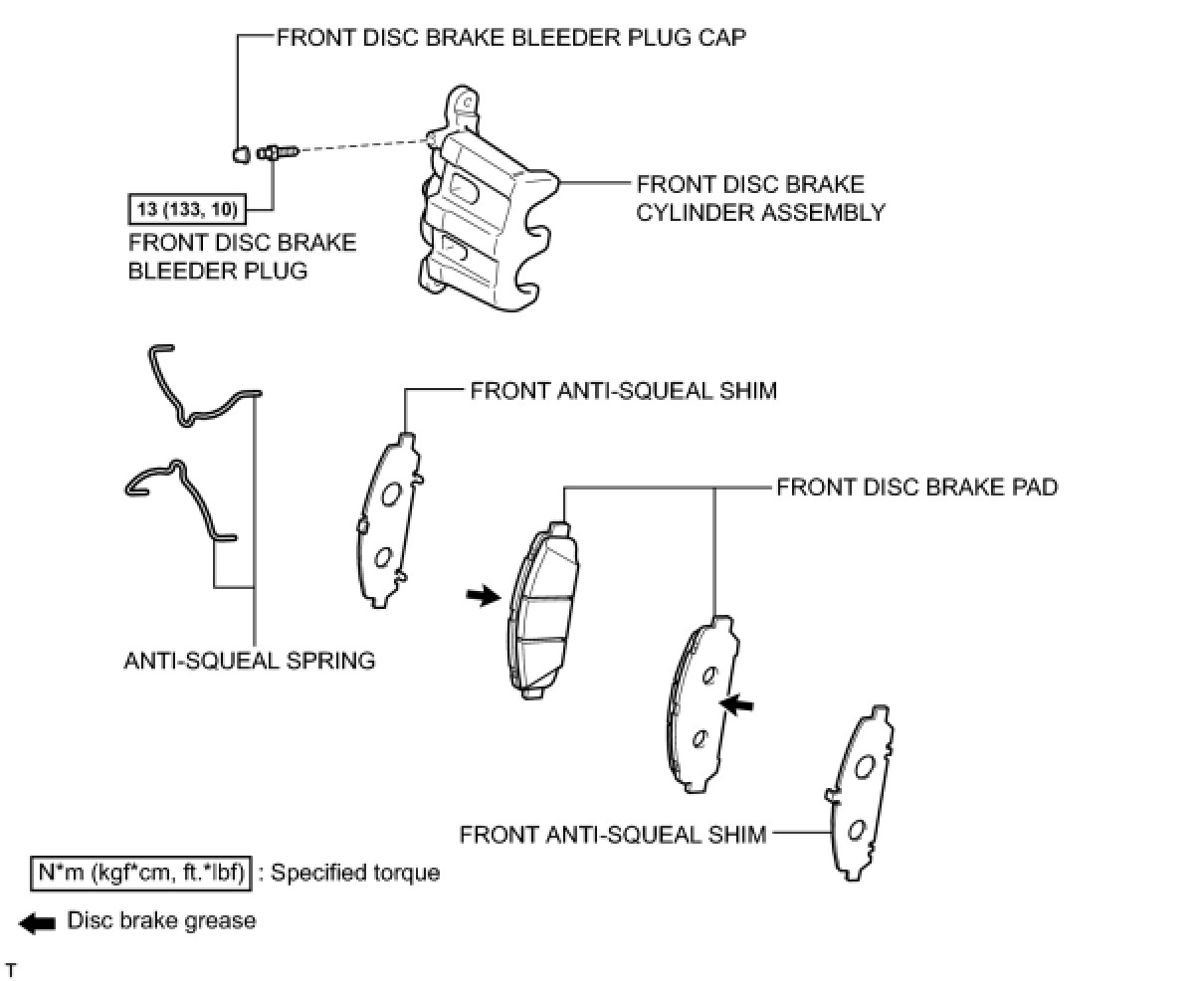 FRONT DISC BRAKE BLEEDER PLUG CAP

13 (133, 10)

FRONT DISC BRAKE BLEEDER PLUG

FRONT DISC BRAKE CYLINDER ASSEMBLY

FRONT ANTI-SQUEAL SHIM

FRONT DISC BRAKE PAD

ANTI-SQUEAL SPRING

FRONT ANTI-SQUEAL SHIM

N*m (kgf*cm, ft.*lbf) : Specified torque

Disc brake grease

T