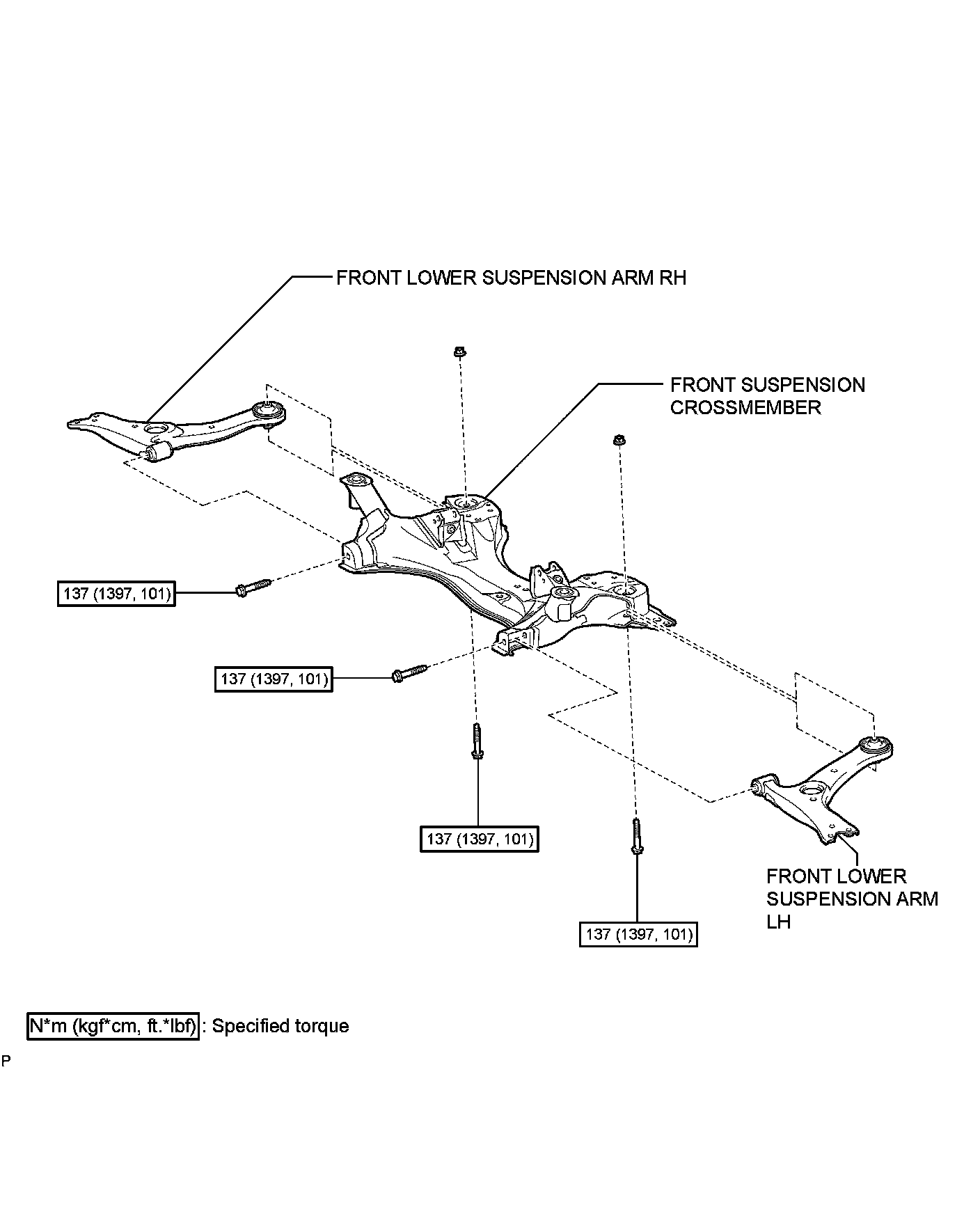 FRONT LOWER SUSPENSION ARM RH

FRONT SUSPENSION CROSSMEMBER

137 (1397, 101)

137 (1397, 101)

137 (1397, 101)

137 (1397, 101)

FRONT LOWER SUSPENSION ARM LH

N*m (kgf*cm, ft.*lbf) : Specified torque

P