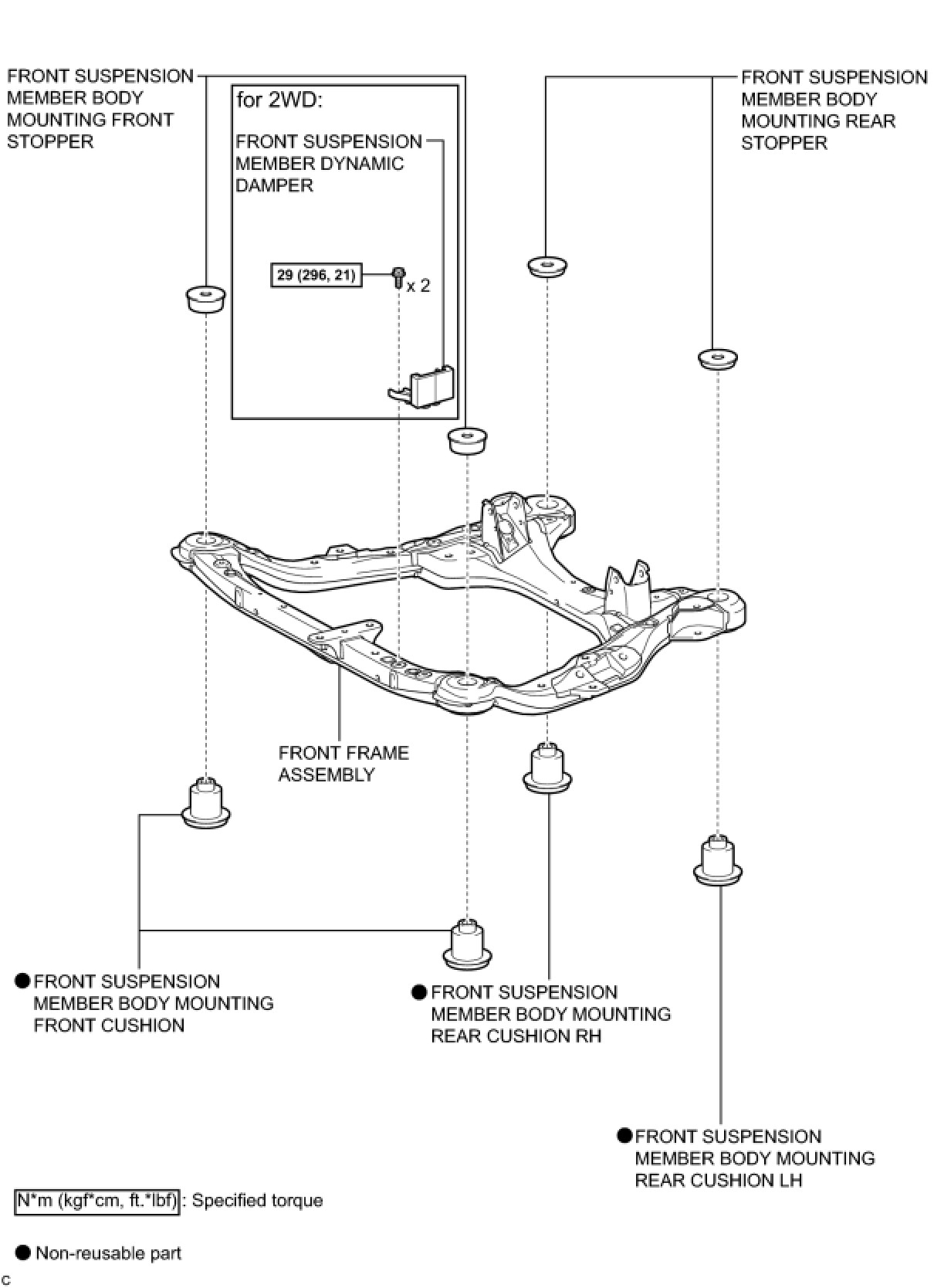 FRONT SUSPENSION MEMBER BODY MOUNTING FRONT STOPPER

for 2WD:

FRONT SUSPENSION MEMBER DYNAMIC DAMPER

29 (296, 21)

x 2

FRONT SUSPENSION MEMBER BODY MOUNTING REAR STOPPER

FRONT FRAME ASSEMBLY

● FRONT SUSPENSION MEMBER BODY MOUNTING FRONT CUSHION

● FRONT SUSPENSION MEMBER BODY MOUNTING REAR CUSHION RH

● FRONT SUSPENSION MEMBER BODY MOUNTING REAR CUSHION LH

N*m (kgf*cm, ft.*lbf) : Specified torque

● Non-reusable part

c