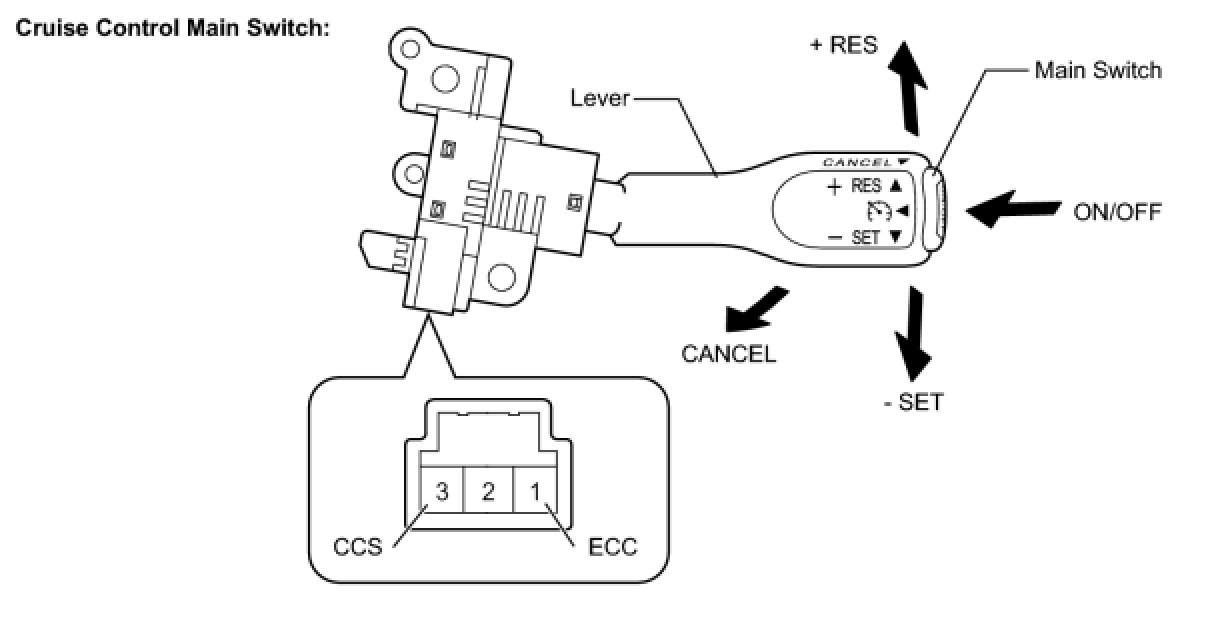 Cruise Control Main Switch:

+ RES

Main Switch

Lever

CANCEL ▼

+ RES ▲

◀

− SET ▼

ON/OFF

CANCEL

- SET

3 2 1

CCS

ECC