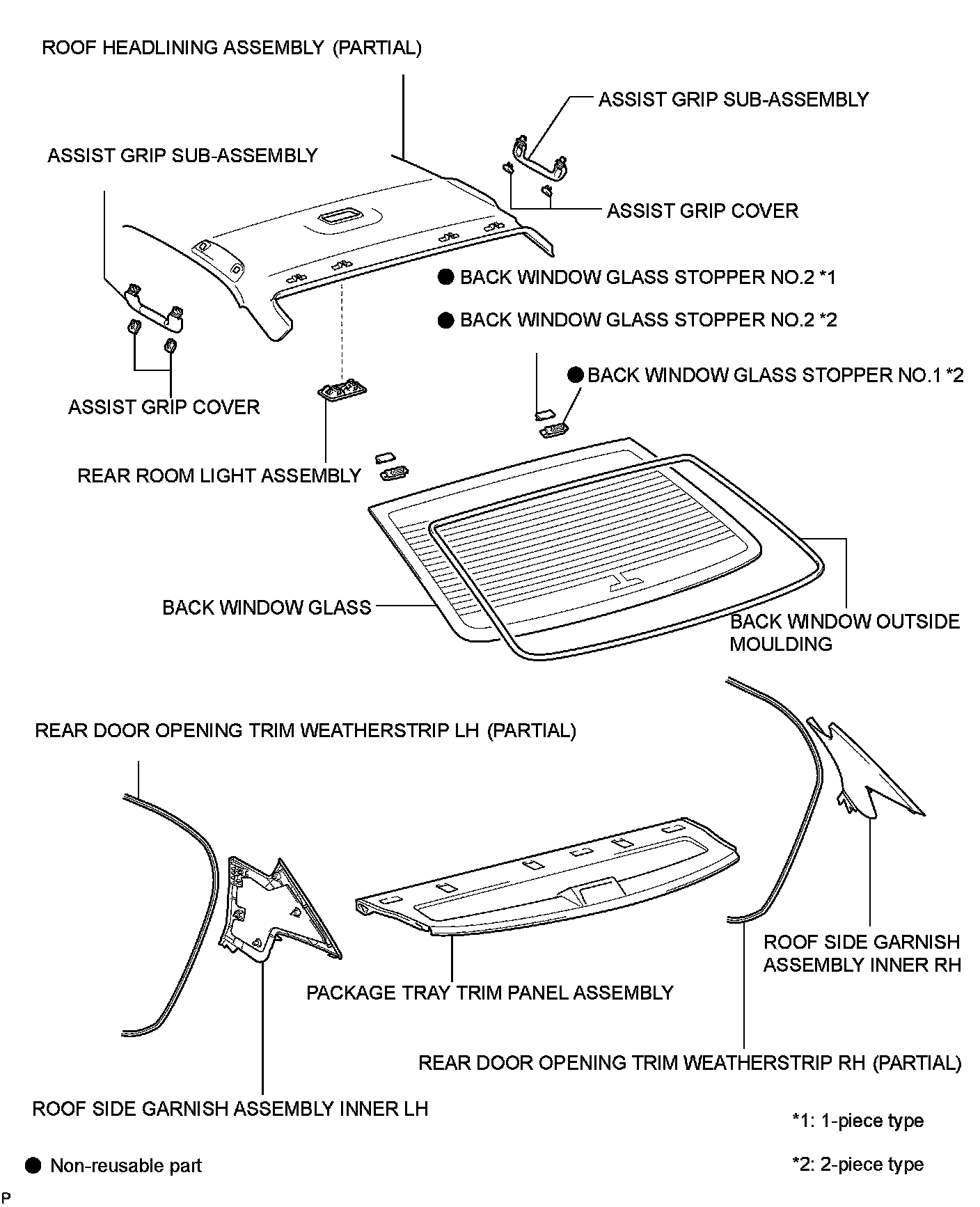 ROOF HEADLINING ASSEMBLY (PARTIAL)

ASSIST GRIP SUB-ASSEMBLY

ASSIST GRIP SUB-ASSEMBLY

ASSIST GRIP COVER

● BACK WINDOW GLASS STOPPER NO.2 *1

● BACK WINDOW GLASS STOPPER NO.2 *2

● BACK WINDOW GLASS STOPPER NO.1 *2

ASSIST GRIP COVER

REAR ROOM LIGHT ASSEMBLY

BACK WINDOW GLASS

BACK WINDOW OUTSIDE MOULDING

REAR DOOR OPENING TRIM WEATHERSTRIP LH (PARTIAL)

ROOF SIDE GARNISH ASSEMBLY INNER RH

PACKAGE TRAY TRIM PANEL ASSEMBLY

REAR DOOR OPENING TRIM WEATHERSTRIP RH (PARTIAL)

ROOF SIDE GARNISH ASSEMBLY INNER LH

*1: 1-piece type

● Non-reusable part

*2: 2-piece type

P