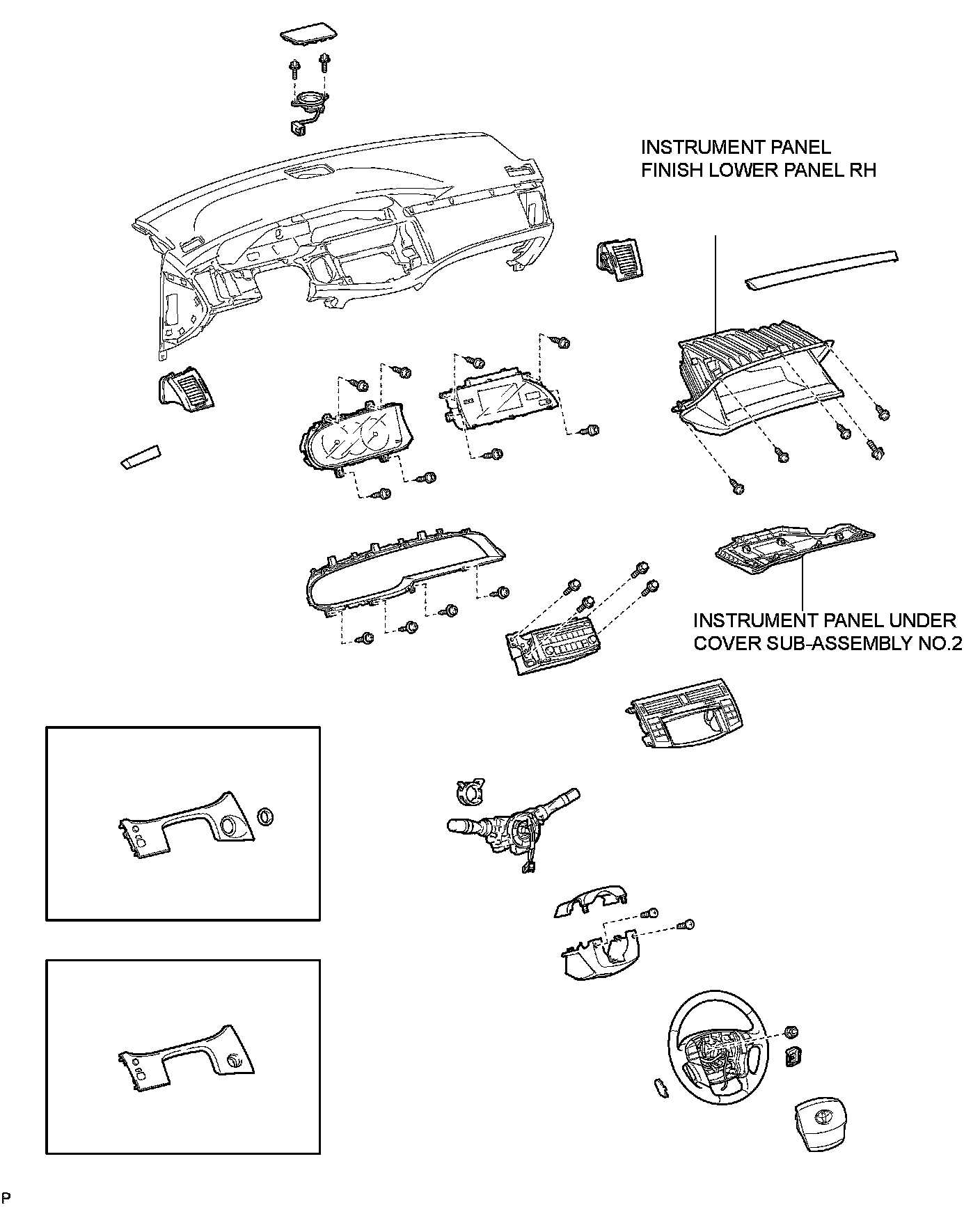 INSTRUMENT PANEL FINISH LOWER PANEL RH

INSTRUMENT PANEL UNDER COVER SUB-ASSEMBLY NO.2

P