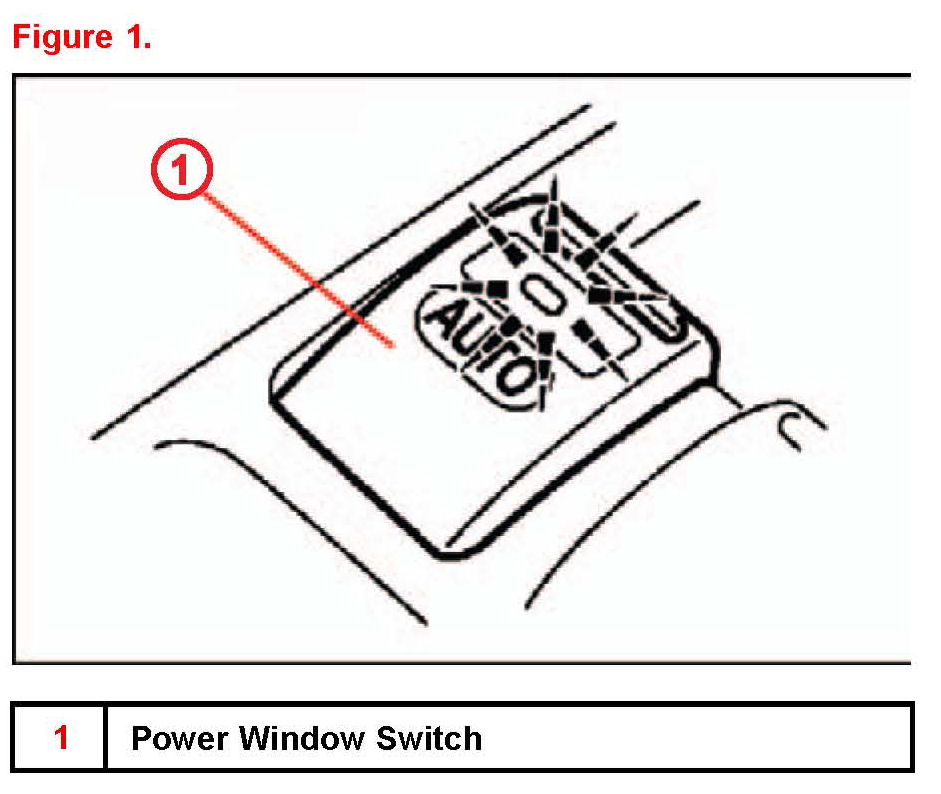 Figure 1.

1

AUTO

| 1 | Power Window Switch |
|---|---|