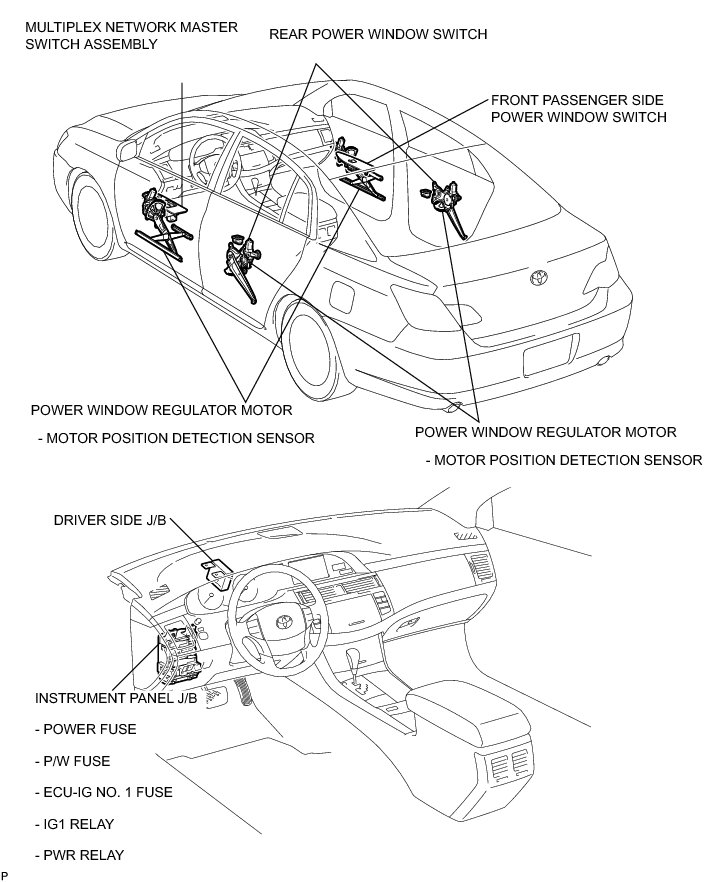 MULTIPLEX NETWORK MASTER SWITCH ASSEMBLY

REAR POWER WINDOW SWITCH

FRONT PASSENGER SIDE POWER WINDOW SWITCH

POWER WINDOW REGULATOR MOTOR

- MOTOR POSITION DETECTION SENSOR

POWER WINDOW REGULATOR MOTOR

- MOTOR POSITION DETECTION SENSOR

DRIVER SIDE J/B

INSTRUMENT PANEL J/B

- POWER FUSE

- P/W FUSE

- ECU-IG NO. 1 FUSE

- IG1 RELAY

- PWR RELAY

P