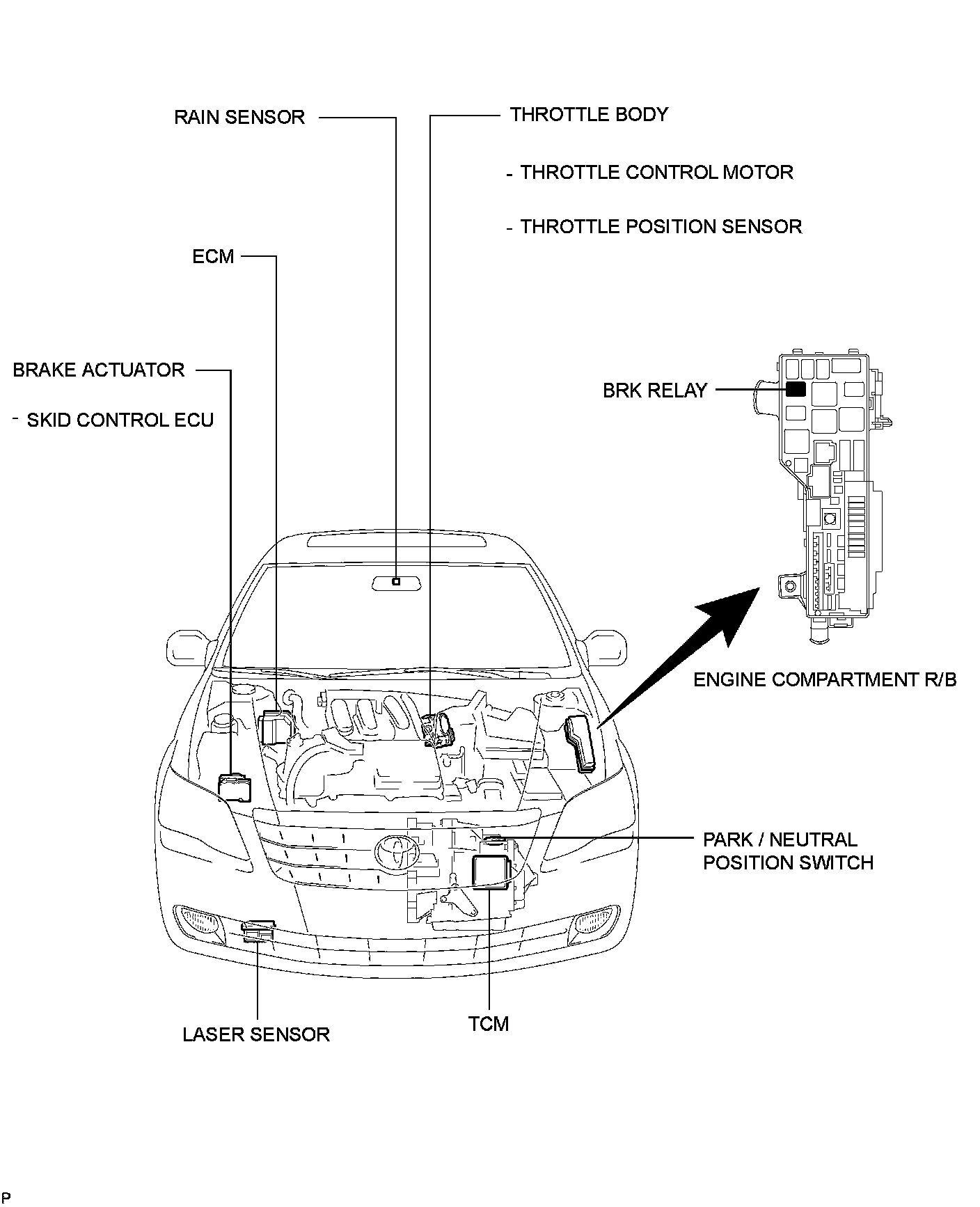 RAIN SENSOR

THROTTLE BODY

- THROTTLE CONTROL MOTOR

- THROTTLE POSITION SENSOR

ECM

BRAKE ACTUATOR

- SKID CONTROL ECU

BRK RELAY

ENGINE COMPARTMENT R/B

PARK / NEUTRAL POSITION SWITCH

LASER SENSOR

TCM

P