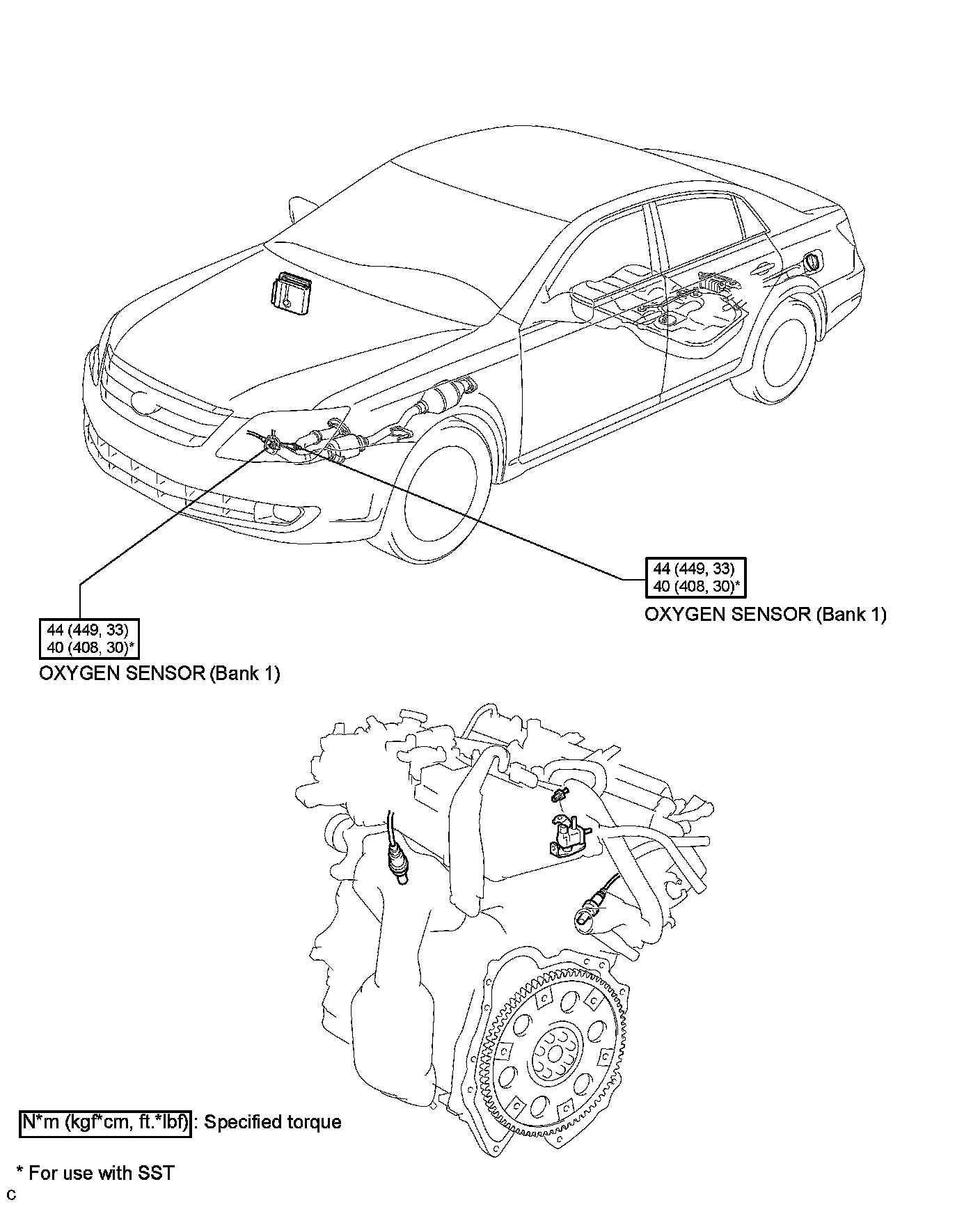 44 (449, 33)
40 (408, 30)*
OXYGEN SENSOR (Bank 1)

44 (449, 33)
40 (408, 30)*
OXYGEN SENSOR (Bank 1)

N*m (kgf*cm, ft.*lbf) : Specified torque

* For use with SST

C