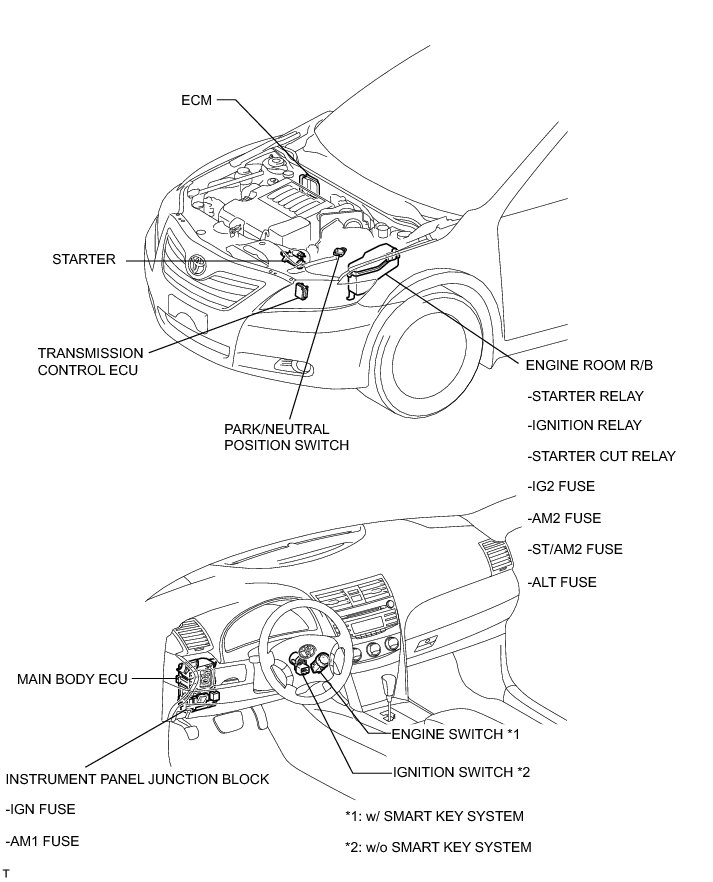 ECM

STARTER

TRANSMISSION CONTROL ECU

PARK/NEUTRAL POSITION SWITCH

ENGINE ROOM R/B
-STARTER RELAY
-IGNITION RELAY
-STARTER CUT RELAY
-IG2 FUSE
-AM2 FUSE
-ST/AM2 FUSE
-ALT FUSE

MAIN BODY ECU

ENGINE SWITCH *1

IGNITION SWITCH *2

INSTRUMENT PANEL JUNCTION BLOCK
-IGN FUSE
-AM1 FUSE

*1: w/ SMART KEY SYSTEM
*2: w/o SMART KEY SYSTEM

T