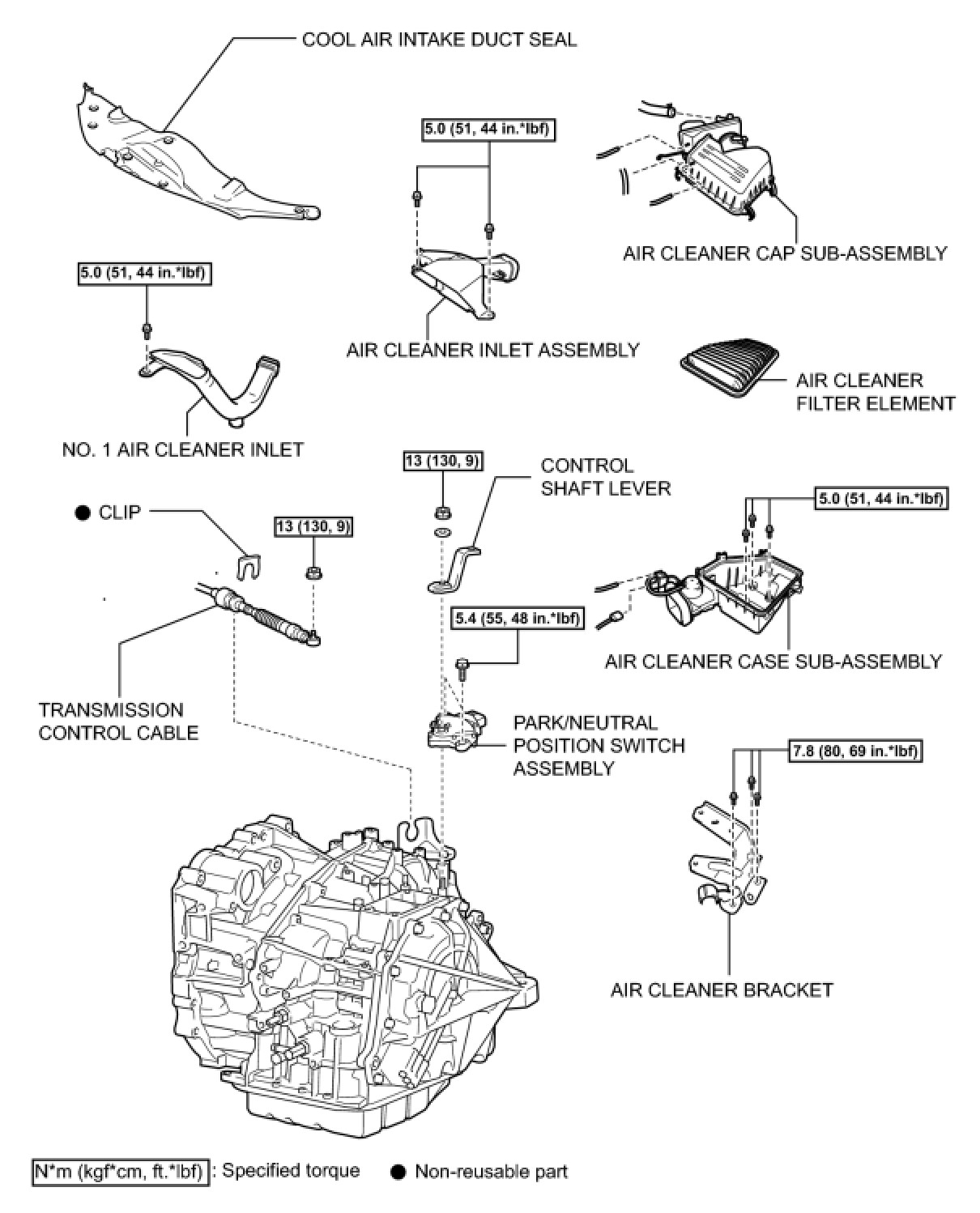 COOL AIR INTAKE DUCT SEAL

5.0 (51, 44 in.*lbf)

AIR CLEANER CAP SUB-ASSEMBLY

5.0 (51, 44 in.*lbf)

AIR CLEANER INLET ASSEMBLY

AIR CLEANER FILTER ELEMENT

NO. 1 AIR CLEANER INLET

13 (130, 9)

CONTROL SHAFT LEVER

● CLIP

13 (130, 9)

5.0 (51, 44 in.*lbf)

5.4 (55, 48 in.*lbf)

AIR CLEANER CASE SUB-ASSEMBLY

TRANSMISSION CONTROL CABLE

PARK/NEUTRAL POSITION SWITCH ASSEMBLY

7.8 (80, 69 in.*lbf)

AIR CLEANER BRACKET

N*m (kgf*cm, ft.*lbf) : Specified torque ● Non-reusable part