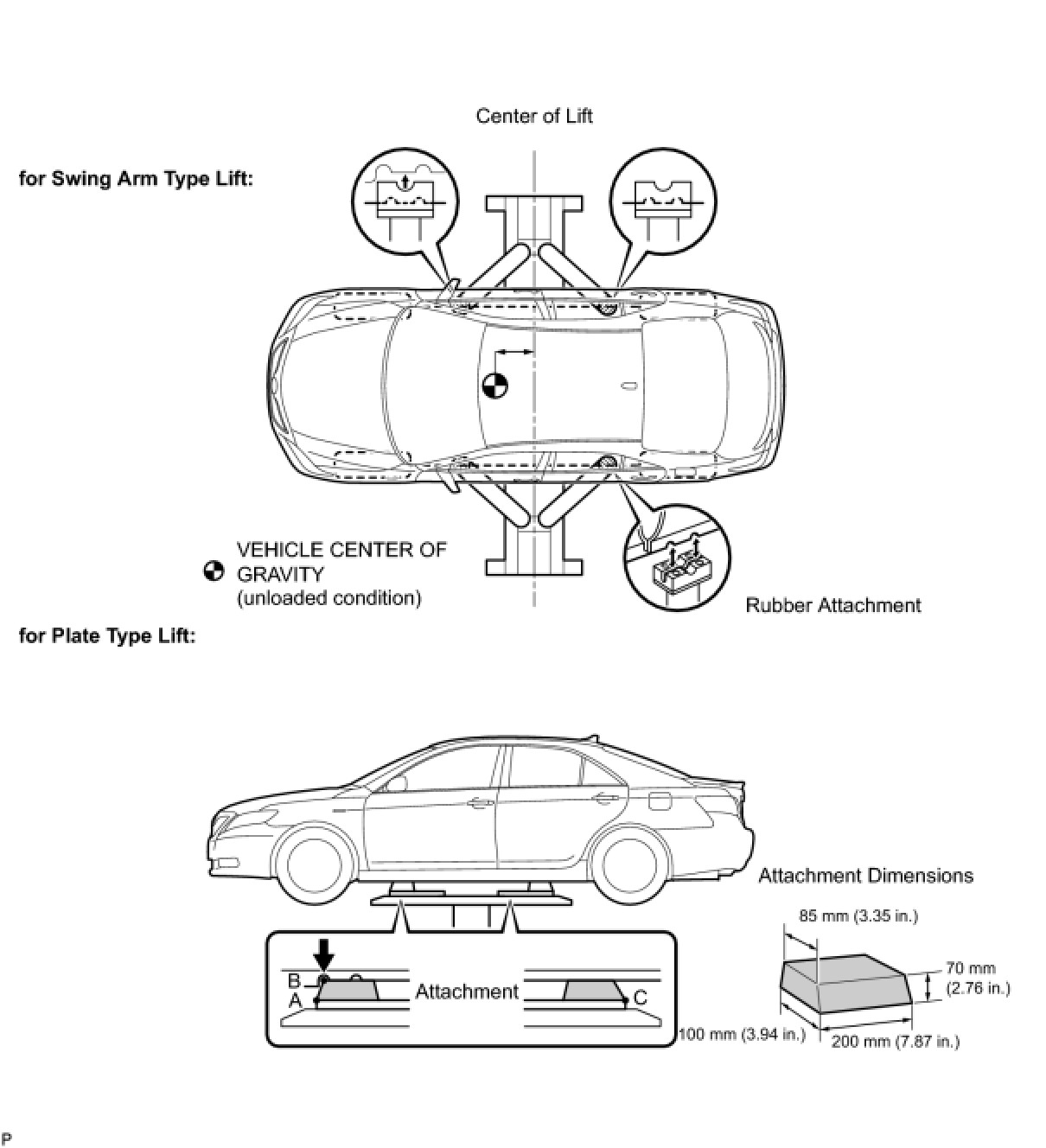 Center of Lift

for Swing Arm Type Lift:

VEHICLE CENTER OF GRAVITY (unloaded condition)

Rubber Attachment

for Plate Type Lift:

Attachment Dimensions

85 mm (3.35 in.)

70 mm (2.76 in.)

B

A

Attachment

C

100 mm (3.94 in.)

200 mm (7.87 in.)

P