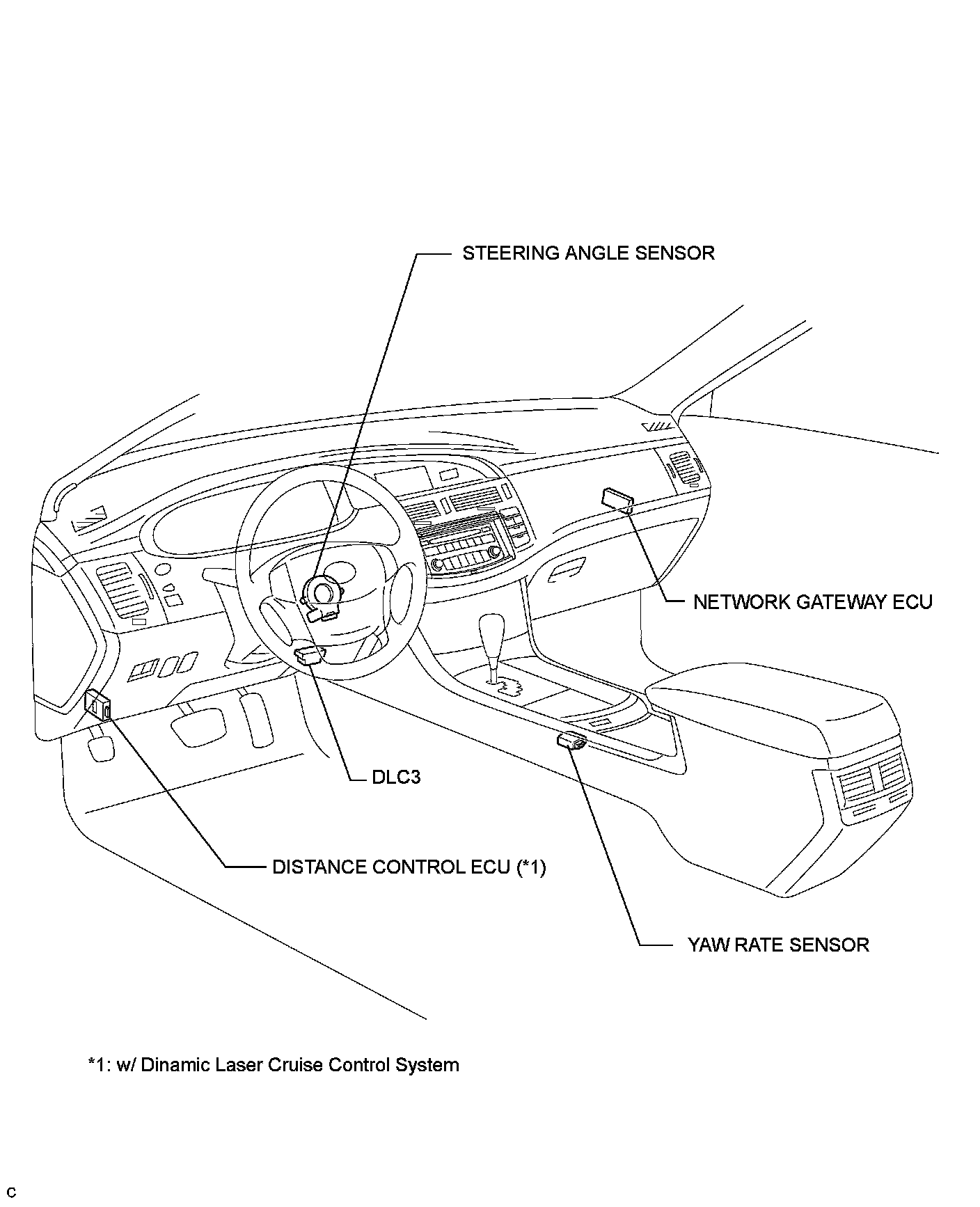 STEERING ANGLE SENSOR

NETWORK GATEWAY ECU

DLC3

DISTANCE CONTROL ECU (*1)

YAW RATE SENSOR

*1: w/ Dinamic Laser Cruise Control System

C