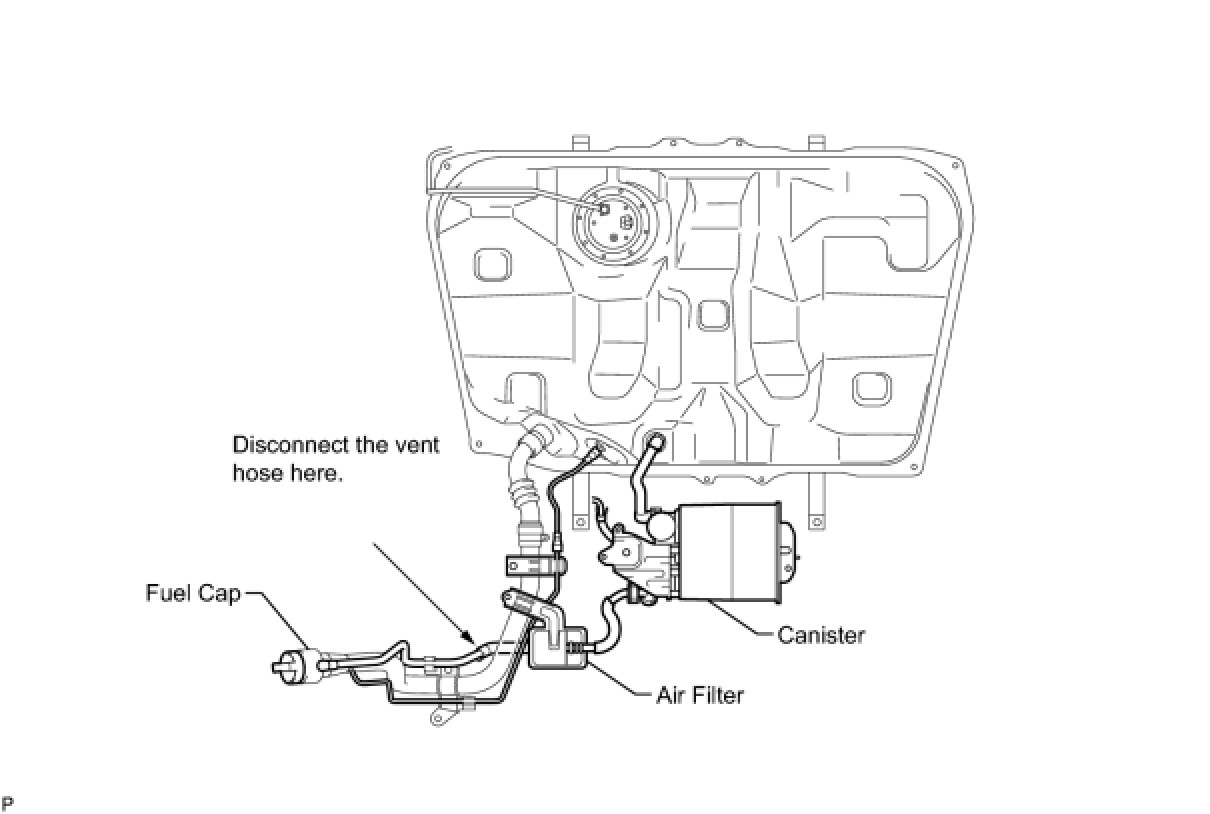 Disconnect the vent hose here.

Fuel Cap

Canister

Air Filter

P