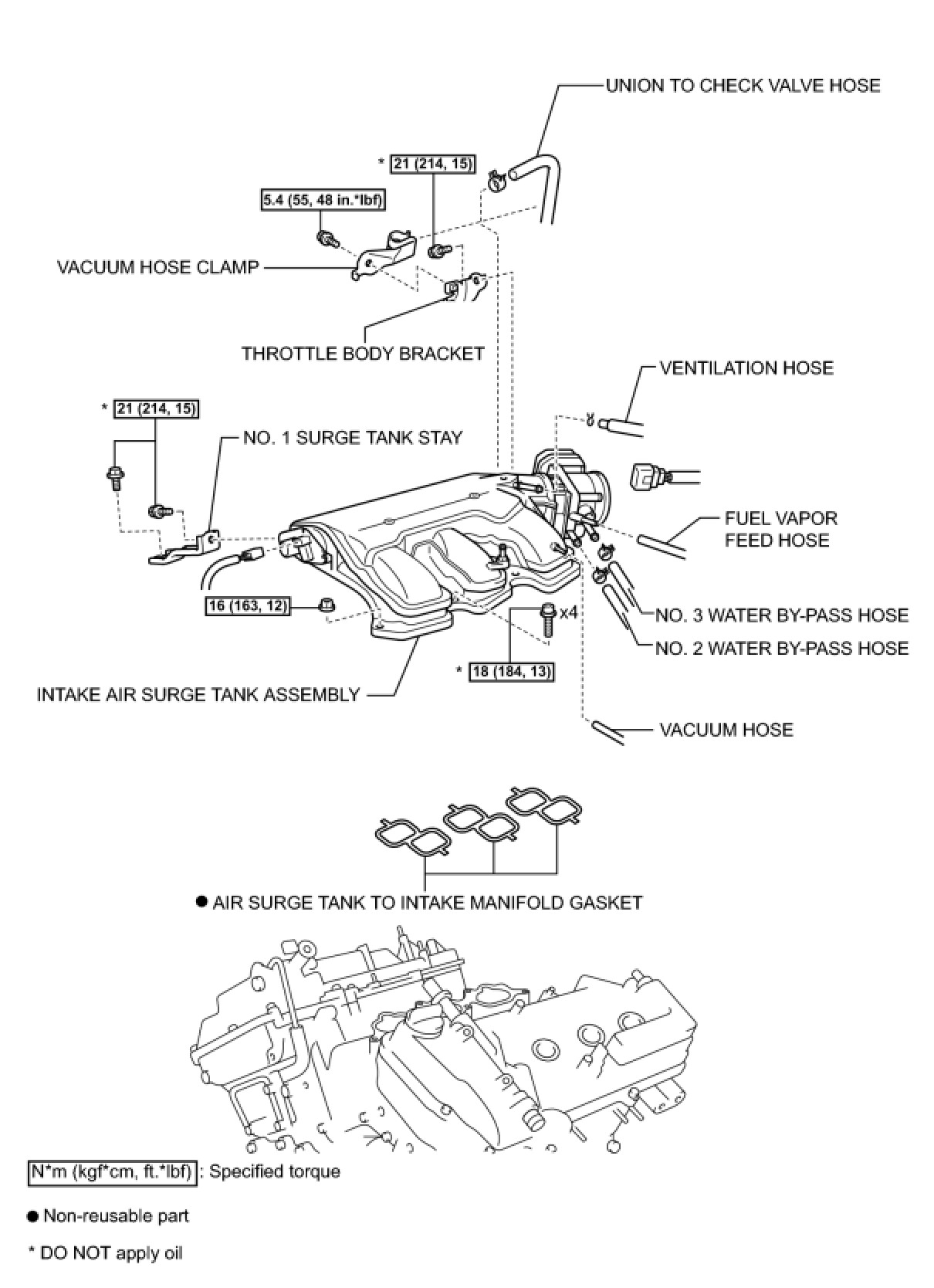 UNION TO CHECK VALVE HOSE

* 21 (214, 15)

5.4 (55, 48 in.*lbf)

VACUUM HOSE CLAMP

THROTTLE BODY BRACKET

VENTILATION HOSE

* 21 (214, 15)

NO. 1 SURGE TANK STAY

FUEL VAPOR FEED HOSE

16 (163, 12)

x4

NO. 3 WATER BY-PASS HOSE

NO. 2 WATER BY-PASS HOSE

* 18 (184, 13)

INTAKE AIR SURGE TANK ASSEMBLY

VACUUM HOSE

● AIR SURGE TANK TO INTAKE MANIFOLD GASKET

N*m (kgf*cm, ft.*lbf) : Specified torque

● Non-reusable part

* DO NOT apply oil