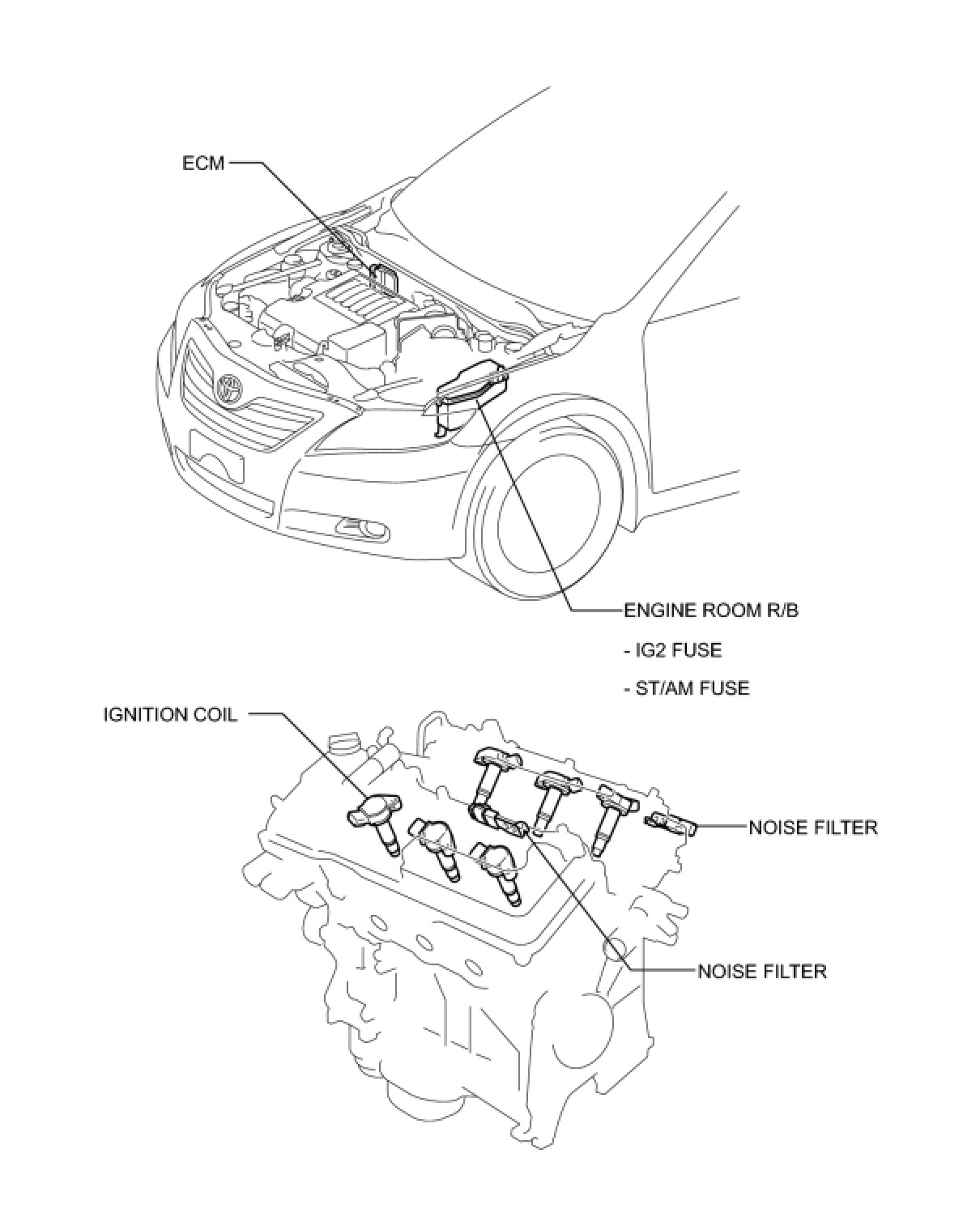 ECM

ENGINE ROOM R/B
- IG2 FUSE
- ST/AM FUSE

IGNITION COIL

NOISE FILTER

NOISE FILTER