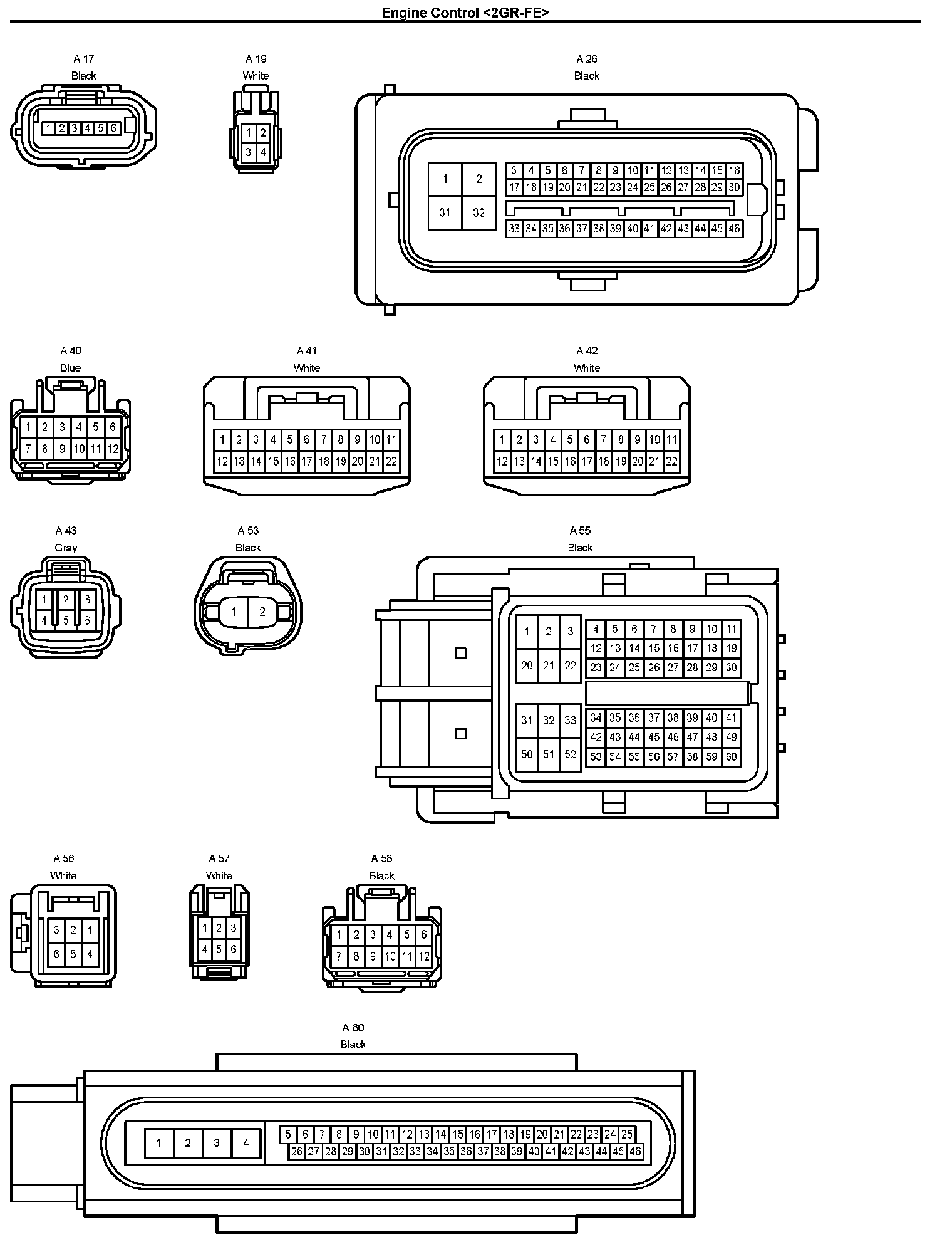 Engine Control <2GR-FE>

A 17
Black
1 2 3 4 5 6

A 19
White
1 2
3 4

A 26
Black
1 2
31 32
3 4 5 6 7 8 9 10 11 12 13 14 15 16
17 18 19 20 21 22 23 24 25 26 27 28 29 30
33 34 35 36 37 38 39 40 41 42 43 44 45 46

A 40
Blue
1 2 3 4 5 6
7 8 9 10 11 12

A 41
White
1 2 3 4 5 6 7 8 9 10 11
12 13 14 15 16 17 18 19 20 21 22

A 42
White
1 2 3 4 5 6 7 8 9 10 11
12 13 14 15 16 17 18 19 20 21 22

A 43
Gray
1 2 3
4 5 6

A 53
Black
1 2

A 55
Black
1 2 3
20 21 22
4 5 6 7 8 9 10 11
12 13 14 15 16 17 18 19
23 24 25 26 27 28 29 30
31 32 33
50 51 52
34 35 36 37 38 39 40 41
42 43 44 45 46 47 48 49
53 54 55 56 57 58 59 60

A 56
White
3 2 1
6 5 4

A 57
White
1 2 3
4 5 6

A 58
Black
1 2 3 4 5 6
7 8 9 10 11 12

A 60
Black
1 2 3 4
5 6 7 8 9 10 11 12 13 14 15 16 17 18 19 20 21 22 23 24 25
26 27 28 29 30 31 32 33 34 35 36 37 38 39 40 41 42 43 44 45 46