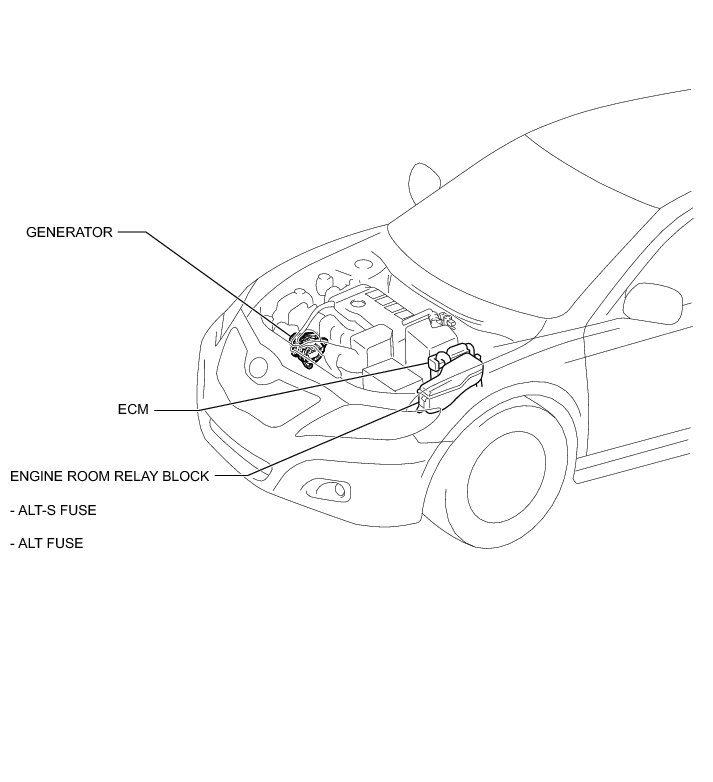 GENERATOR

ECM

ENGINE ROOM RELAY BLOCK

- ALT-S FUSE

- ALT FUSE