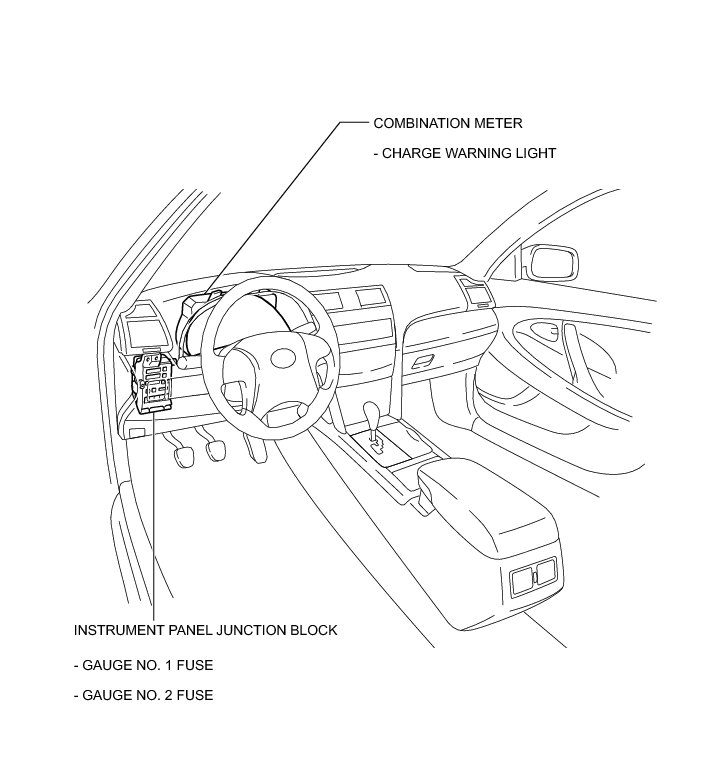 COMBINATION METER

- CHARGE WARNING LIGHT

INSTRUMENT PANEL JUNCTION BLOCK

- GAUGE NO. 1 FUSE

- GAUGE NO. 2 FUSE