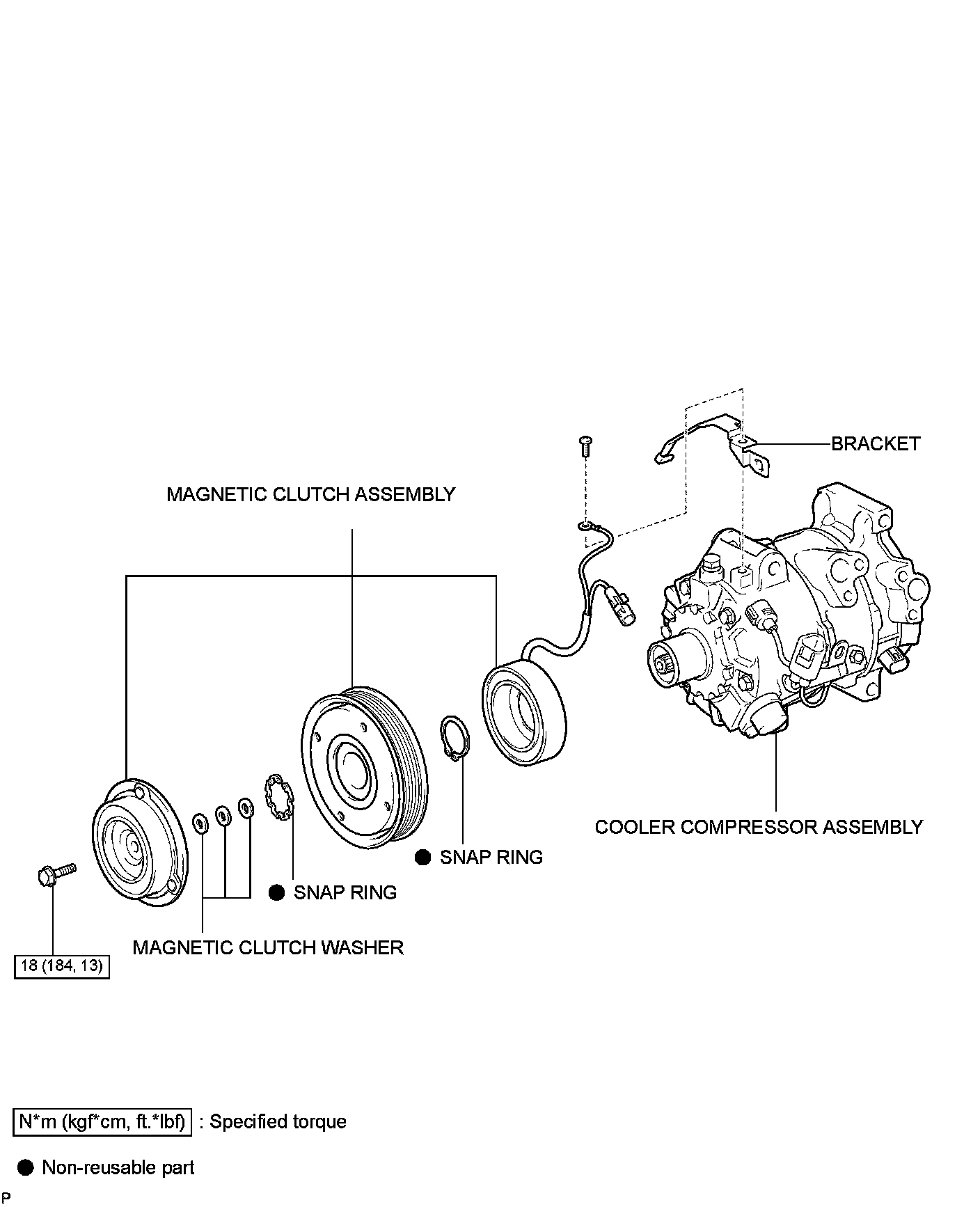 BRACKET

MAGNETIC CLUTCH ASSEMBLY

COOLER COMPRESSOR ASSEMBLY

● SNAP RING

● SNAP RING

MAGNETIC CLUTCH WASHER

18 (184, 13)

N*m (kgf*cm, ft.*lbf) : Specified torque

● Non-reusable part

P