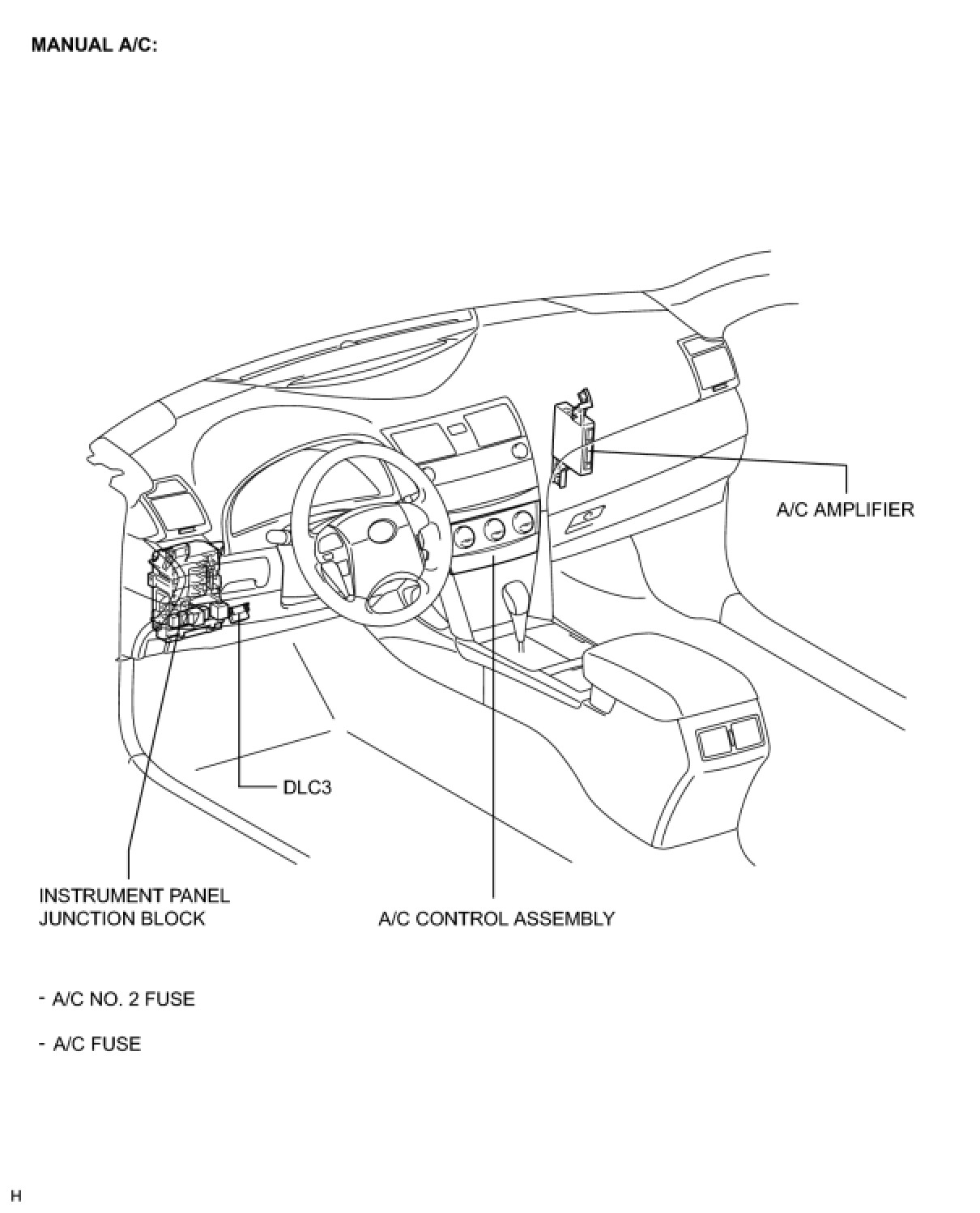 MANUAL A/C:

A/C AMPLIFIER

DLC3

INSTRUMENT PANEL JUNCTION BLOCK

A/C CONTROL ASSEMBLY

- A/C NO. 2 FUSE

- A/C FUSE

H