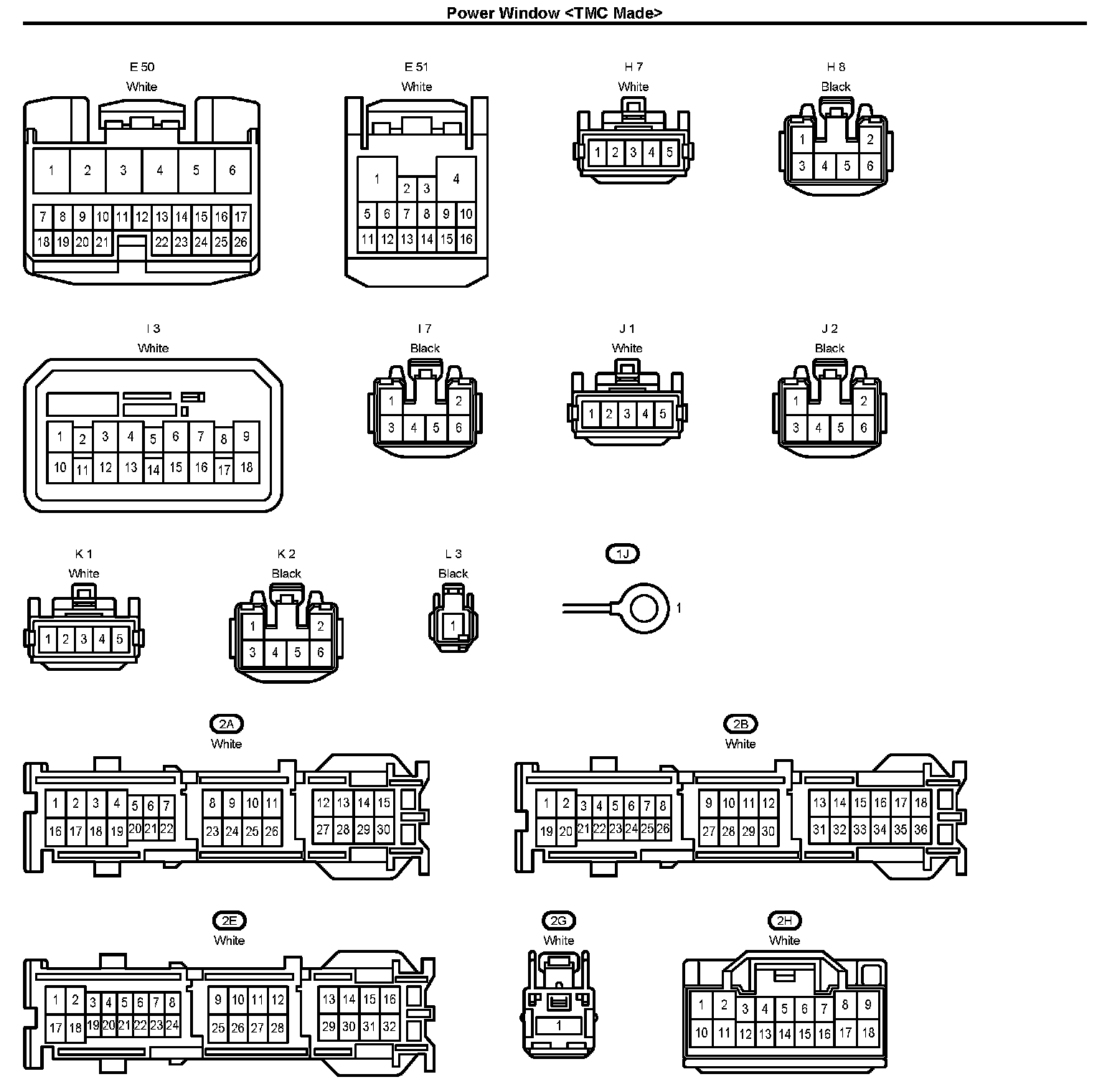 Power Window <TMC Made>

E 50
White
1 2 3 4 5 6
7 8 9 10 11 12 13 14 15 16 17
18 19 20 21 22 23 24 25 26

E 51
White
1 2 3 4
5 6 7 8 9 10
11 12 13 14 15 16

H 7
White
1 2 3 4 5

H 8
Black
1 2
3 4 5 6

I 3
White
1 2 3 4 5 6 7 8 9
10 11 12 13 14 15 16 17 18

I 7
Black
1 2
3 4 5 6

J 1
White
1 2 3 4 5

J 2
Black
1 2
3 4 5 6

K 1
White
1 2 3 4 5

K 2
Black
1 2
3 4 5 6

L 3
Black
1

1J
1

2A
White
1 2 3 4 5 6 7 8 9 10 11 12 13 14 15
16 17 18 19 20 21 22 23 24 25 26 27 28 29 30

2B
White
1 2 3 4 5 6 7 8 9 10 11 12 13 14 15 16 17 18
19 20 21 22 23 24 25 26 27 28 29 30 31 32 33 34 35 36

2E
White
1 2 3 4 5 6 7 8 9 10 11 12 13 14 15 16
17 18 19 20 21 22 23 24 25 26 27 28 29 30 31 32

2G
White
1

2H
White
1 2 3 4 5 6 7 8 9
10 11 12 13 14 15 16 17 18