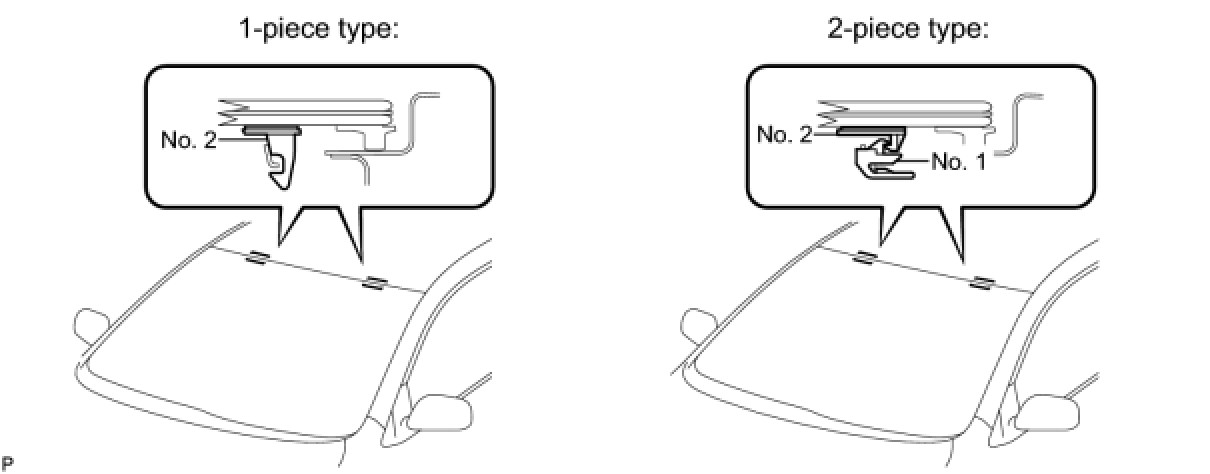 1-piece type:

No. 2

2-piece type:

No. 2

No. 1

P