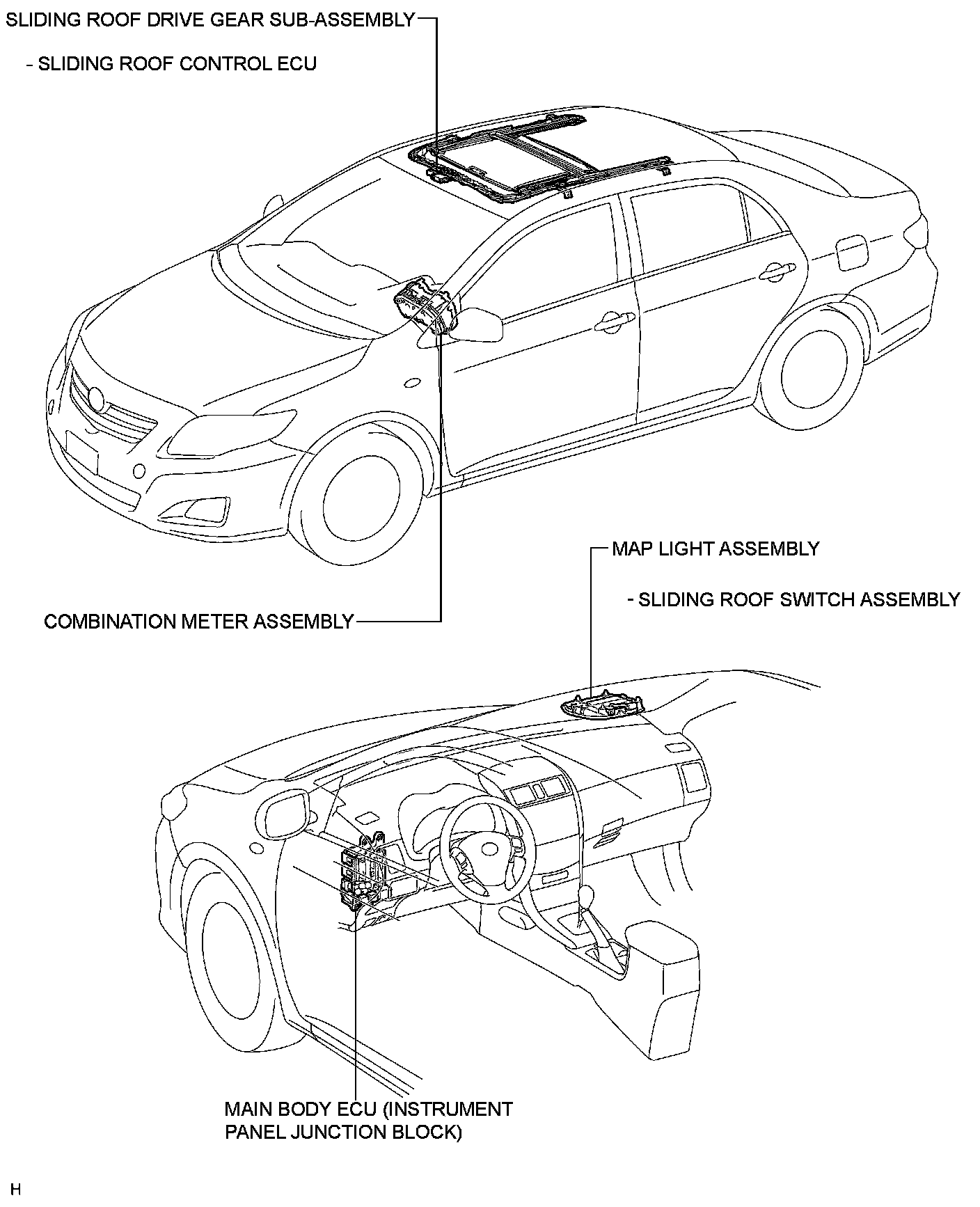 SLIDING ROOF DRIVE GEAR SUB-ASSEMBLY

- SLIDING ROOF CONTROL ECU

MAP LIGHT ASSEMBLY

- SLIDING ROOF SWITCH ASSEMBLY

COMBINATION METER ASSEMBLY

MAIN BODY ECU (INSTRUMENT PANEL JUNCTION BLOCK)

H