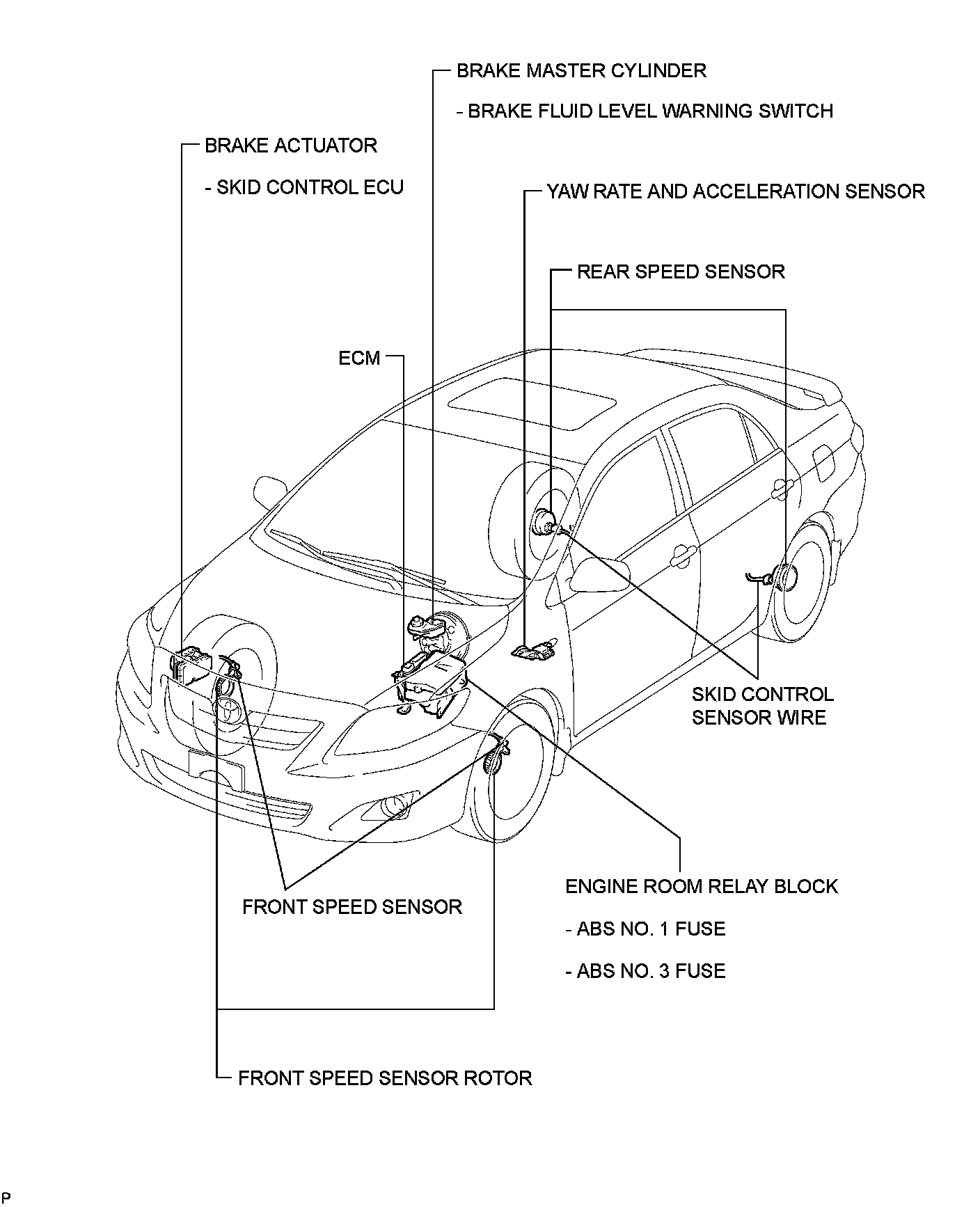 BRAKE MASTER CYLINDER

- BRAKE FLUID LEVEL WARNING SWITCH

BRAKE ACTUATOR

- SKID CONTROL ECU

YAW RATE AND ACCELERATION SENSOR

REAR SPEED SENSOR

ECM

SKID CONTROL SENSOR WIRE

ENGINE ROOM RELAY BLOCK

- ABS NO. 1 FUSE

- ABS NO. 3 FUSE

FRONT SPEED SENSOR

FRONT SPEED SENSOR ROTOR

P