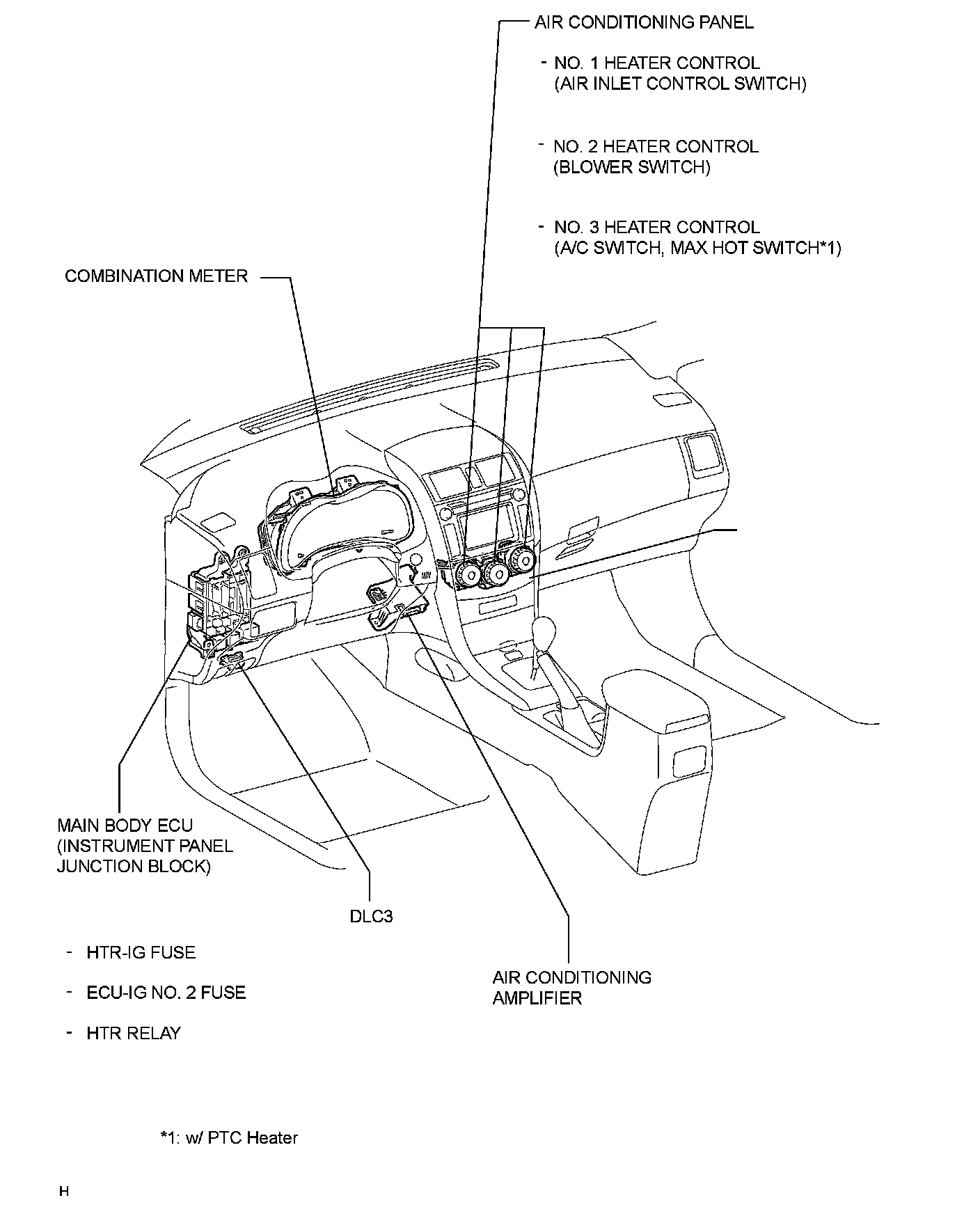 AIR CONDITIONING PANEL

- NO. 1 HEATER CONTROL (AIR INLET CONTROL SWITCH)

- NO. 2 HEATER CONTROL (BLOWER SWITCH)

- NO. 3 HEATER CONTROL (A/C SWITCH, MAX HOT SWITCH*1)

COMBINATION METER

MAIN BODY ECU (INSTRUMENT PANEL JUNCTION BLOCK)

DLC3

- HTR-IG FUSE

- ECU-IG NO. 2 FUSE

- HTR RELAY

AIR CONDITIONING AMPLIFIER

*1: w/ PTC Heater

H