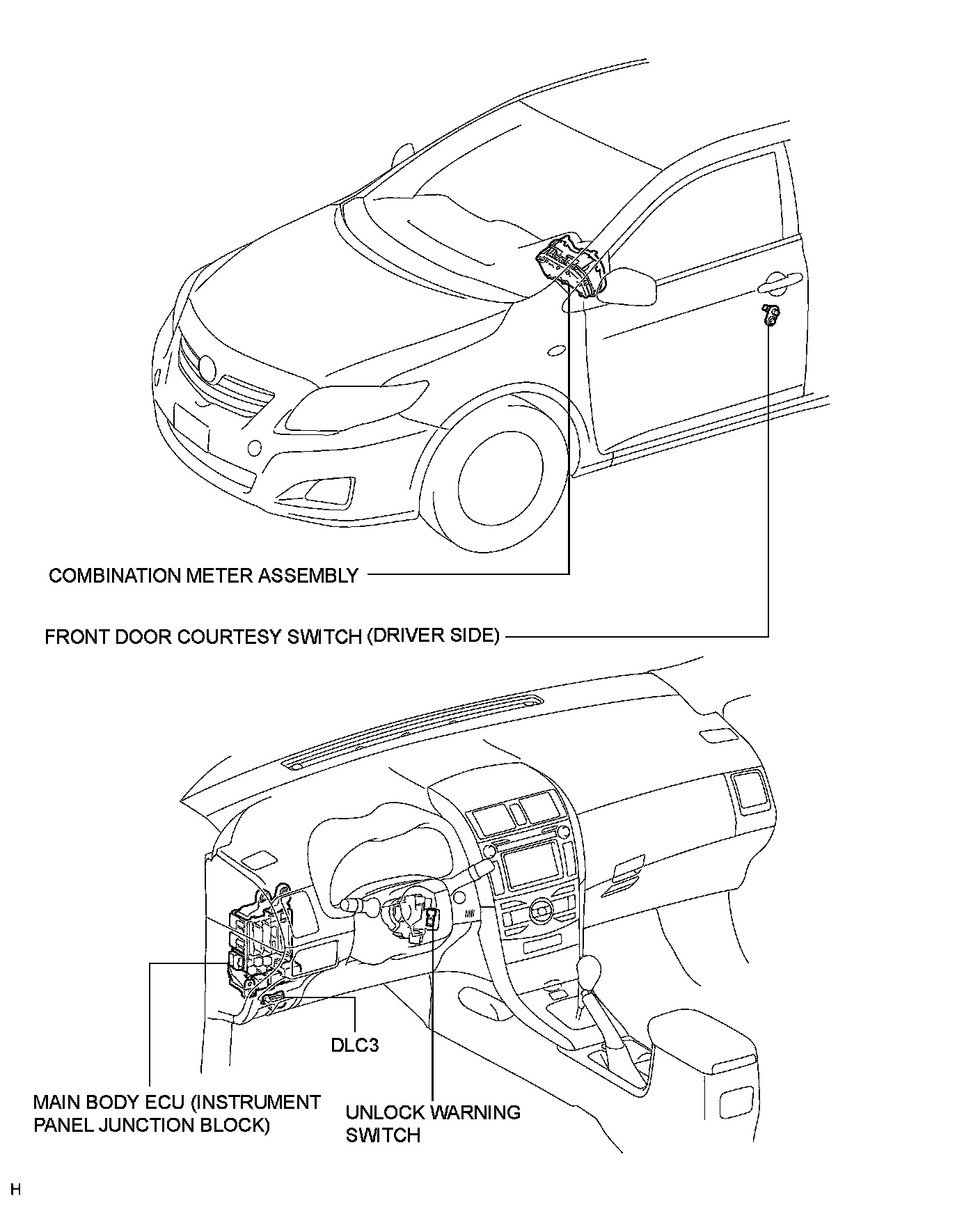 COMBINATION METER ASSEMBLY

FRONT DOOR COURTESY SWITCH (DRIVER SIDE)

DLC3

MAIN BODY ECU (INSTRUMENT PANEL JUNCTION BLOCK)

UNLOCK WARNING SWITCH

H