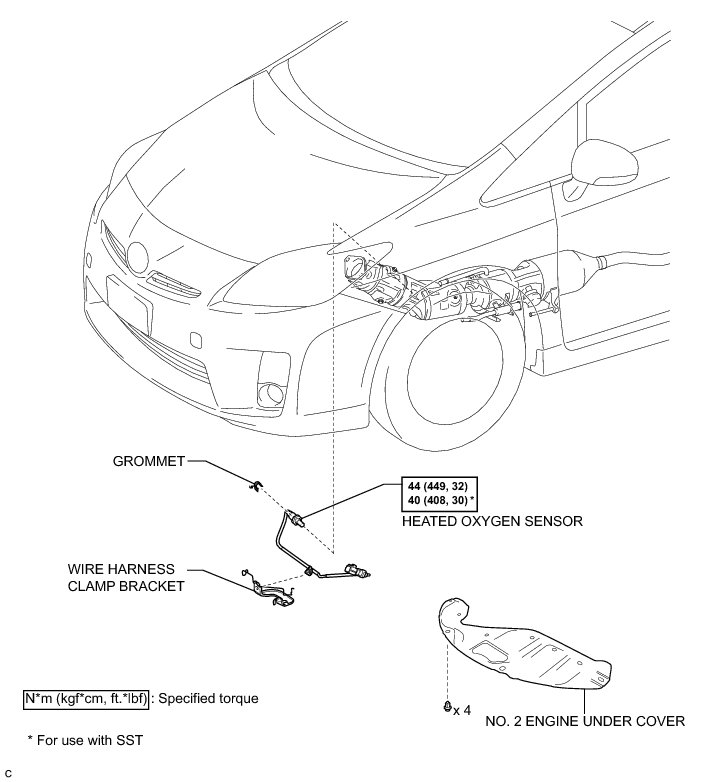 GROMMET

44 (449, 32)
40 (408, 30) *

HEATED OXYGEN SENSOR

WIRE HARNESS CLAMP BRACKET

x 4

NO. 2 ENGINE UNDER COVER

N*m (kgf*cm, ft.*lbf) : Specified torque

* For use with SST

C