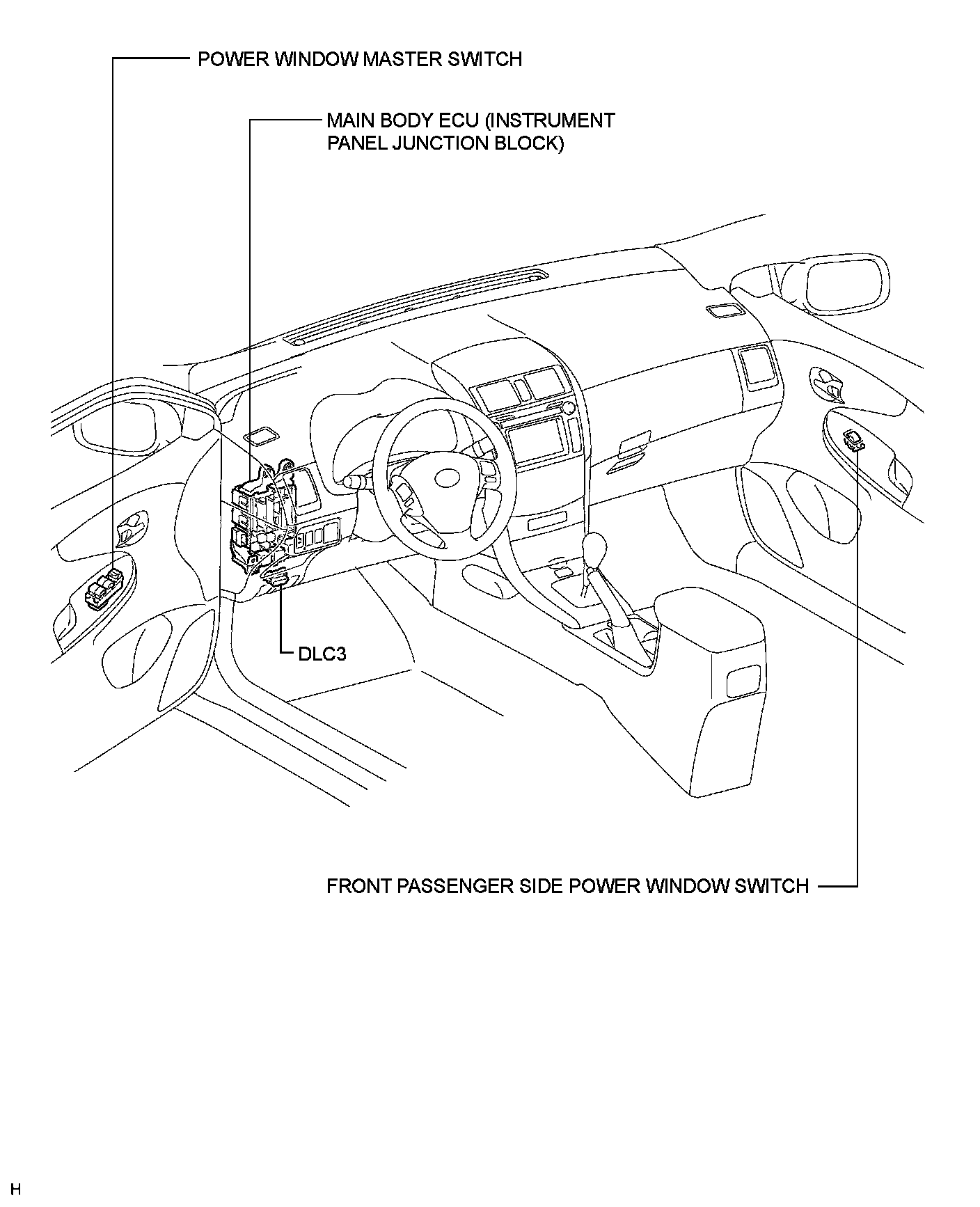 POWER WINDOW MASTER SWITCH

MAIN BODY ECU (INSTRUMENT PANEL JUNCTION BLOCK)

DLC3

FRONT PASSENGER SIDE POWER WINDOW SWITCH

H