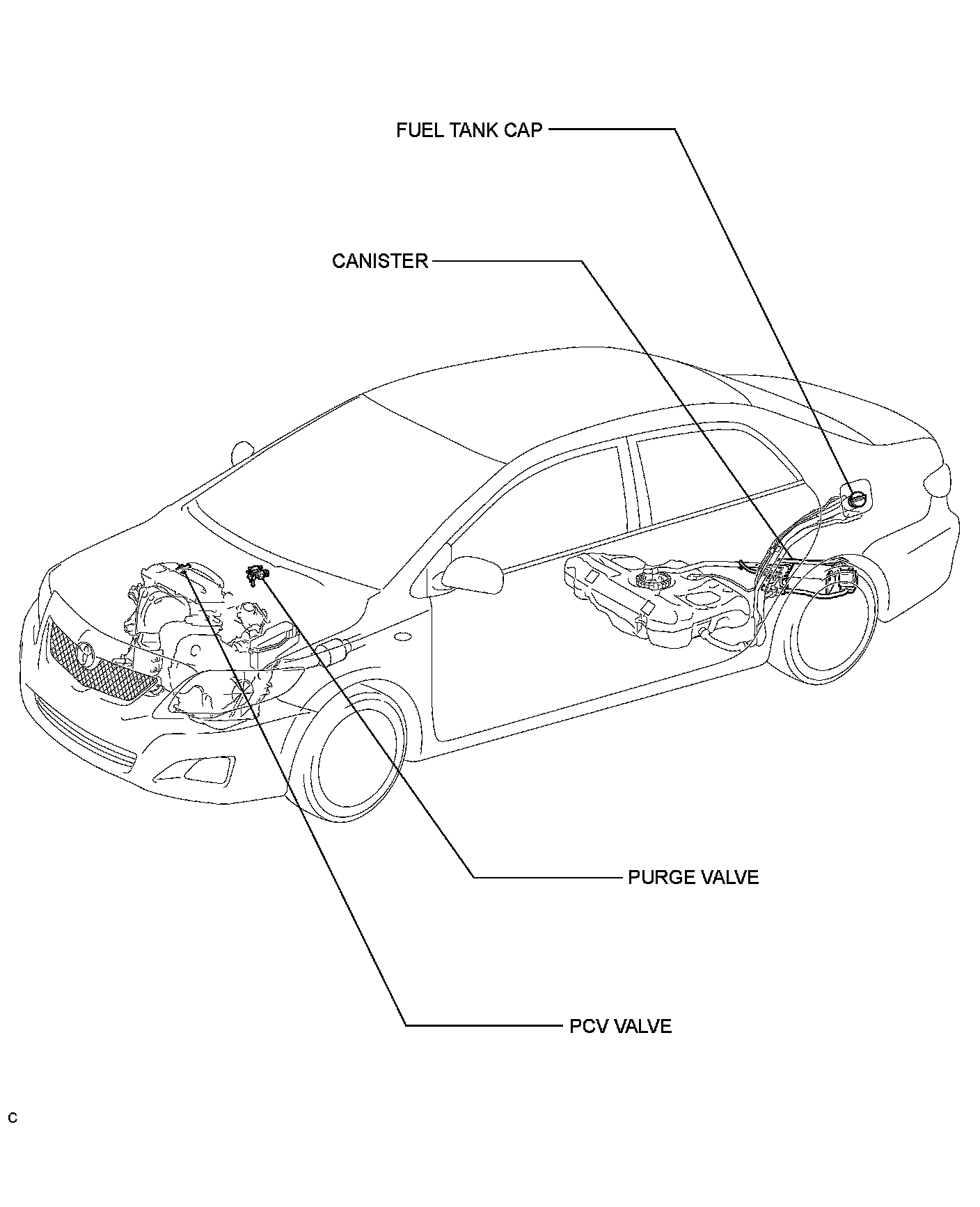 FUEL TANK CAP

CANISTER

PURGE VALVE

PCV VALVE

C