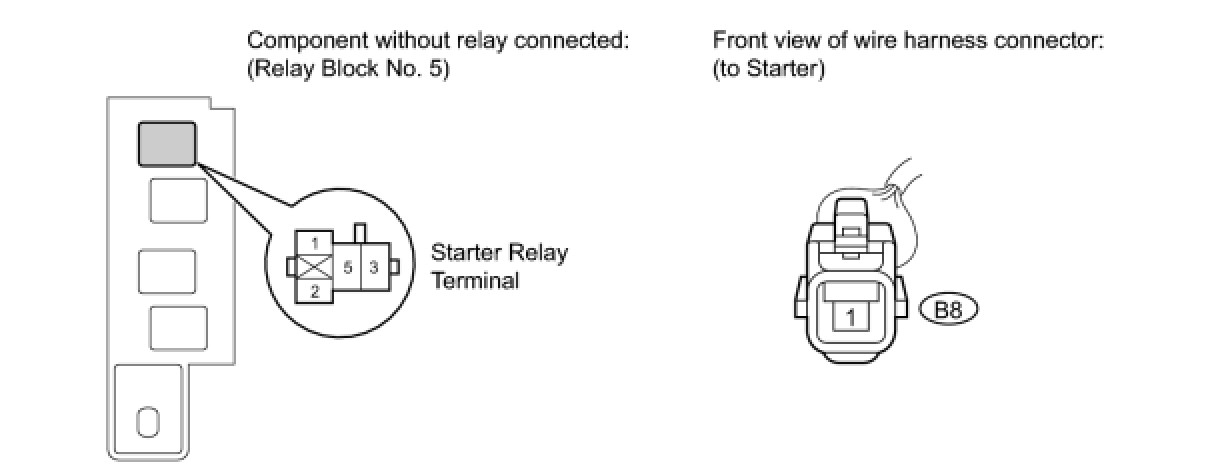 Component without relay connected:
(Relay Block No. 5)

1
5
3
2

Starter Relay Terminal

Front view of wire harness connector:
(to Starter)

1

B8