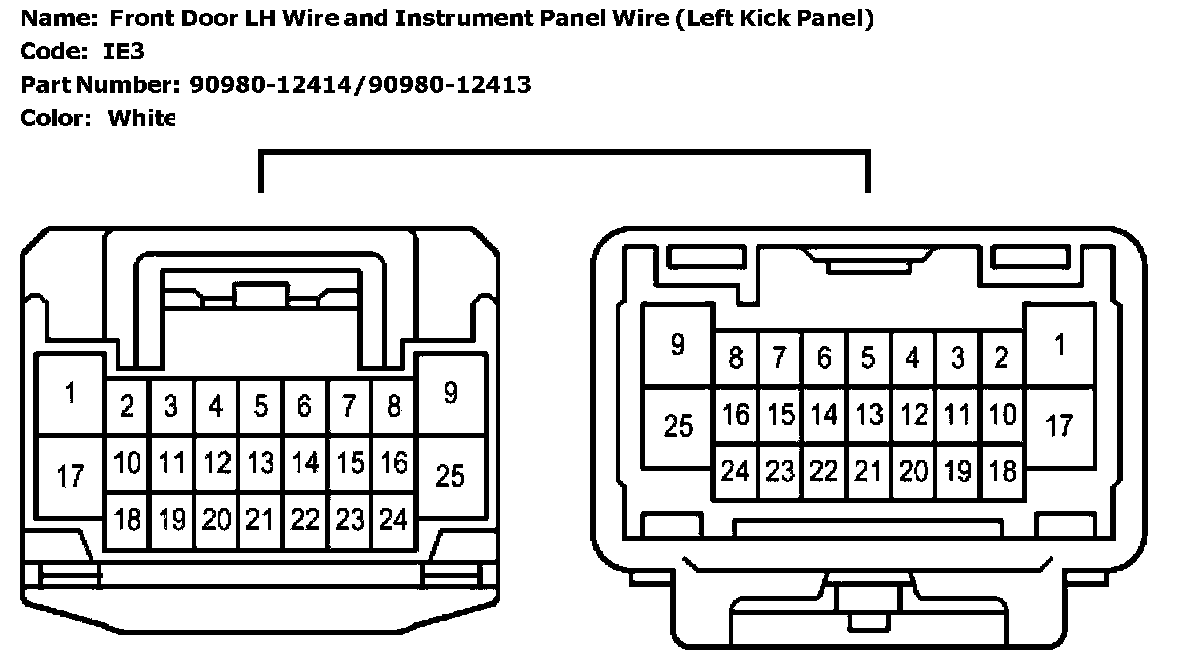 Name: Front Door LH Wire and Instrument Panel Wire (Left Kick Panel)
Code: IE3
Part Number: 90980-12414/90980-12413
Color: White

1 2 3 4 5 6 7 8 9
17 10 11 12 13 14 15 16 25
18 19 20 21 22 23 24

9 8 7 6 5 4 3 2 1
25 16 15 14 13 12 11 10 17
24 23 22 21 20 19 18