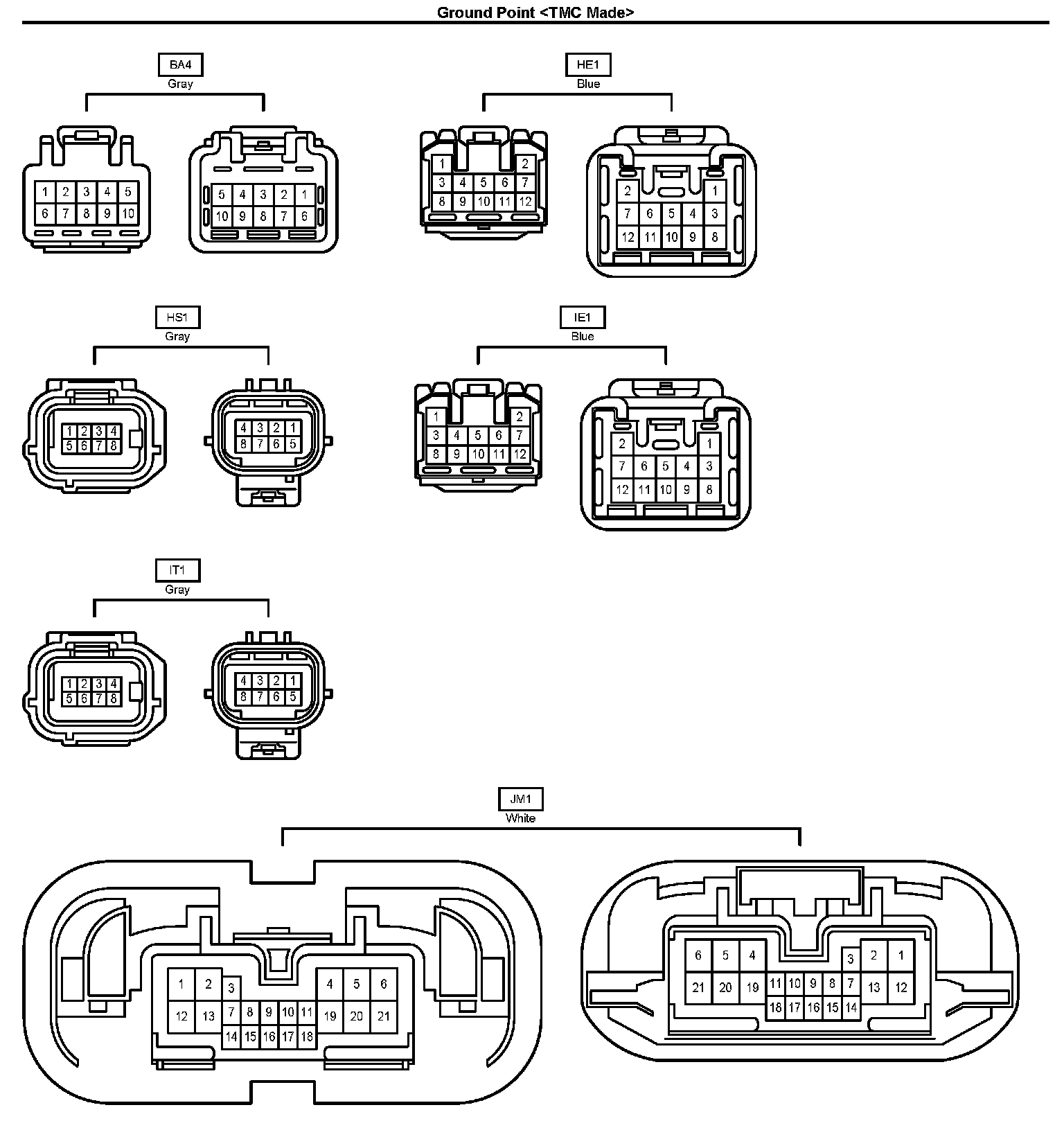 Ground Point <TMC Made>

BA4
Gray

1 2 3 4 5
6 7 8 9 10

5 4 3 2 1
10 9 8 7 6

HE1
Blue

1 2
3 4 5 6 7
8 9 10 11 12

2 1
7 6 5 4 3
12 11 10 9 8

HS1
Gray

1 2 3 4
5 6 7 8

4 3 2 1
8 7 6 5

IE1
Blue

1 2
3 4 5 6 7
8 9 10 11 12

2 1
7 6 5 4 3
12 11 10 9 8

IT1
Gray

1 2 3 4
5 6 7 8

4 3 2 1
8 7 6 5

JM1
White

1 2 3 4 5 6
12 13 7 8 9 10 11 19 20 21
14 15 16 17 18

6 5 4 3 2 1
21 20 19 11 10 9 8 7 13 12
18 17 16 15 14