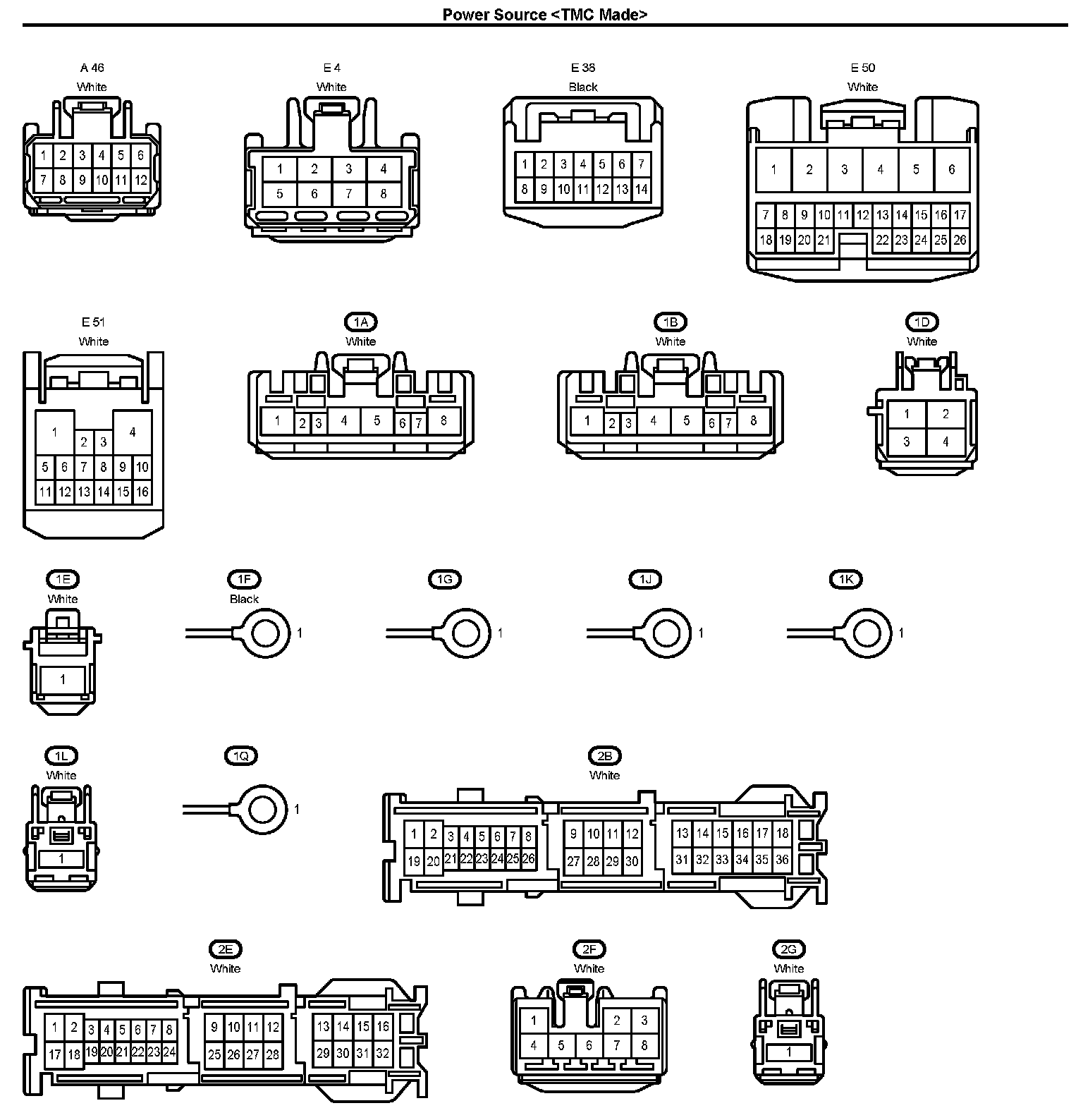 Power Source <TMC Made>

A 46
White
1 2 3 4 5 6
7 8 9 10 11 12

E 4
White
1 2 3 4
5 6 7 8

E 38
Black
1 2 3 4 5 6 7
8 9 10 11 12 13 14

E 50
White
1 2 3 4 5 6
7 8 9 10 11 12 13 14 15 16 17
18 19 20 21 22 23 24 25 26

E 51
White
1 2 3 4
5 6 7 8 9 10
11 12 13 14 15 16

1A
White
1 2 3 4 5 6 7 8

1B
White
1 2 3 4 5 6 7 8

1D
White
1 2
3 4

1E
White
1

1F
Black
1

1G
1

1J
1

1K
1

1L
White
1

1Q
1

2B
White
1 2 3 4 5 6 7 8 9 10 11 12 13 14 15 16 17 18
19 20 21 22 23 24 25 26 27 28 29 30 31 32 33 34 35 36

2E
White
1 2 3 4 5 6 7 8 9 10 11 12 13 14 15 16
17 18 19 20 21 22 23 24 25 26 27 28 29 30 31 32

2F
White
1 2 3
4 5 6 7 8

2G
White
1