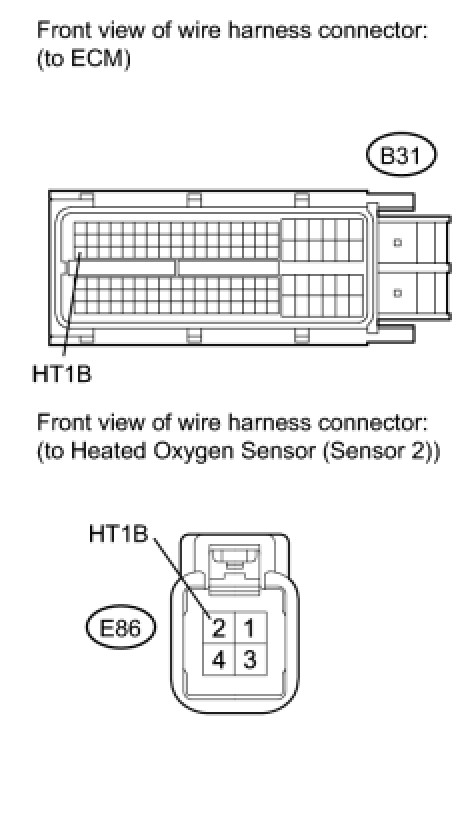 Front view of wire harness connector:
(to ECM)

B31

HT1B

Front view of wire harness connector:
(to Heated Oxygen Sensor (Sensor 2))

HT1B

E86

2 1
4 3