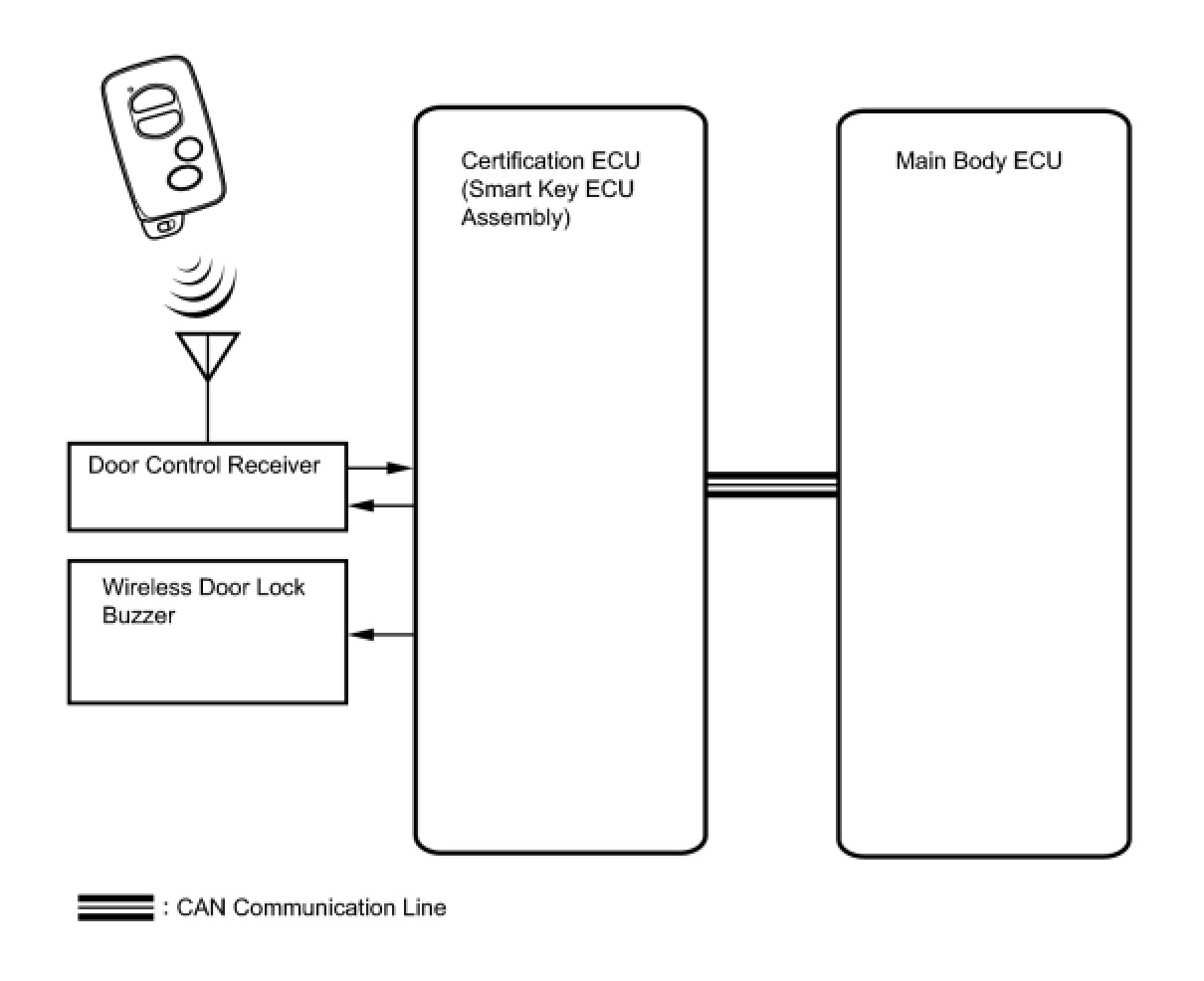 Certification ECU (Smart Key ECU Assembly)

Main Body ECU

Door Control Receiver

Wireless Door Lock Buzzer

: CAN Communication Line